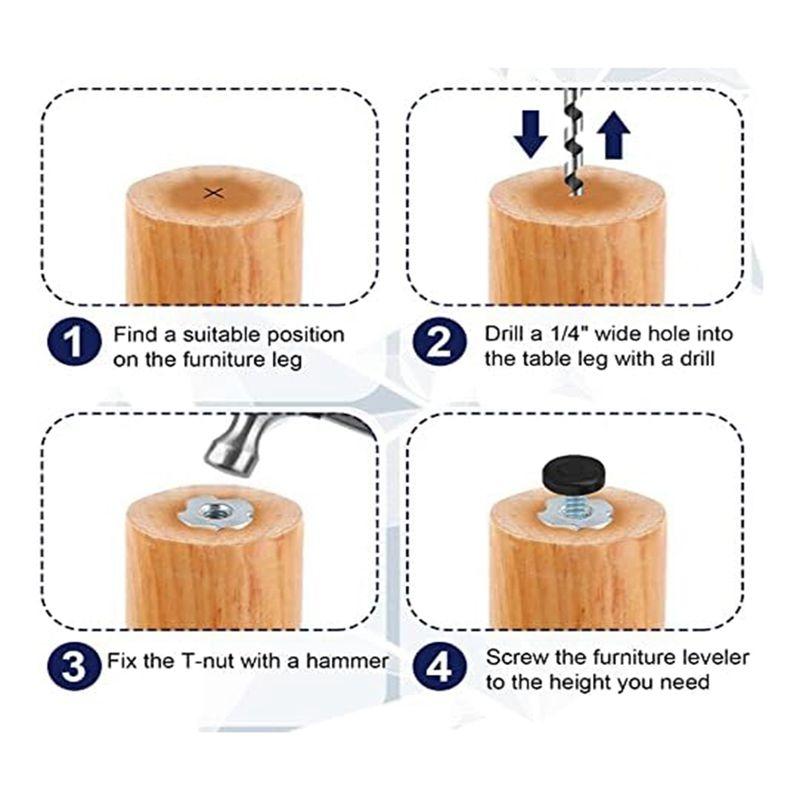 ×

1 Find a suitable position on the furniture leg

2 Drill a 1/4" wide hole into the table leg with a drill

3 Fix the T-nut with a hammer

4 Screw the furniture leveler to the height you need