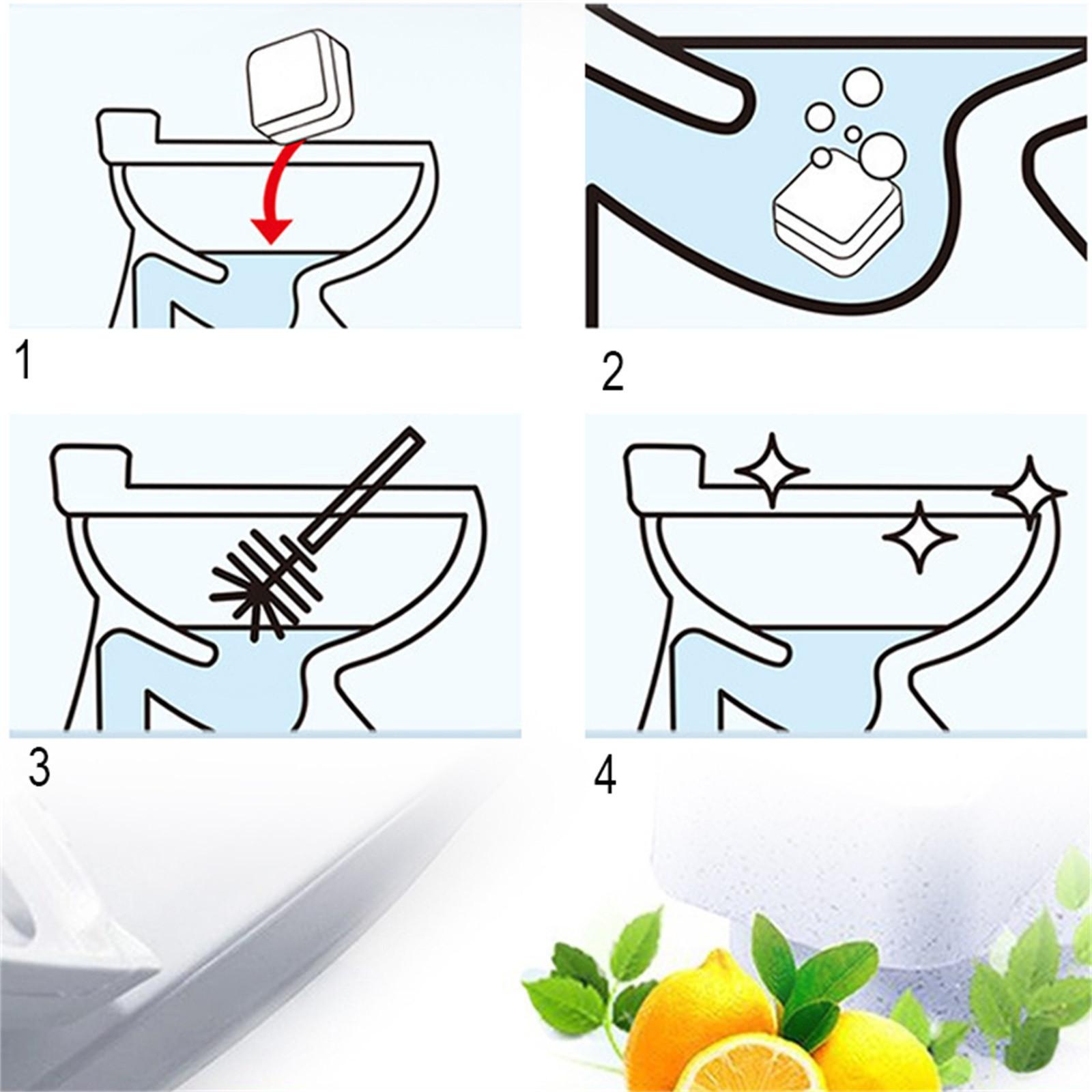 1

2

3

4