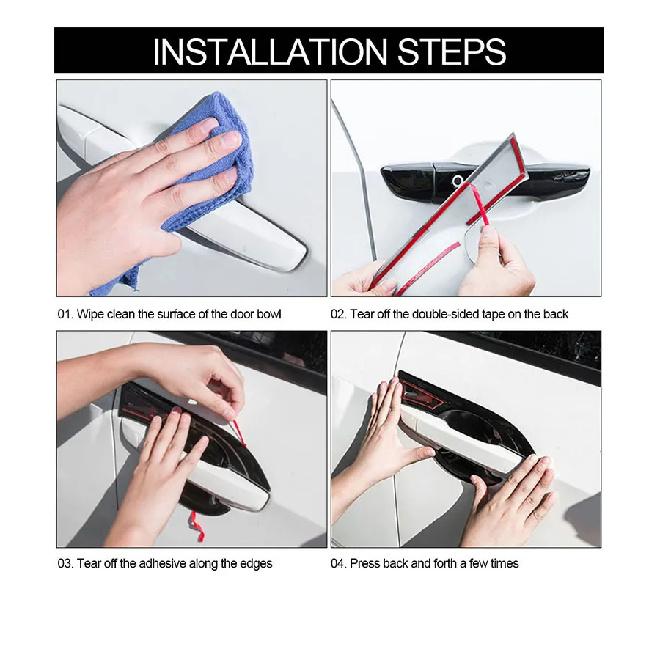 INSTALLATION STEPS

01. Wipe clean the surface of the door bowl

02. Tear off the double-sided tape on the back

03. Tear off the adhesive along the edges

04. Press back and forth a few times