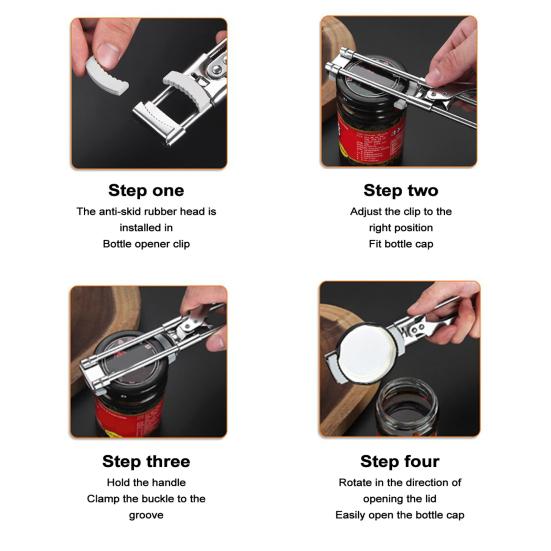 Step one
The anti-skid rubber head is installed in
Bottle opener clip

Step two
Adjust the clip to the right position
Fit bottle cap

Step three
Hold the handle
Clamp the buckle to the groove

Step four
Rotate in the direction of opening the lid
Easily open the bottle cap