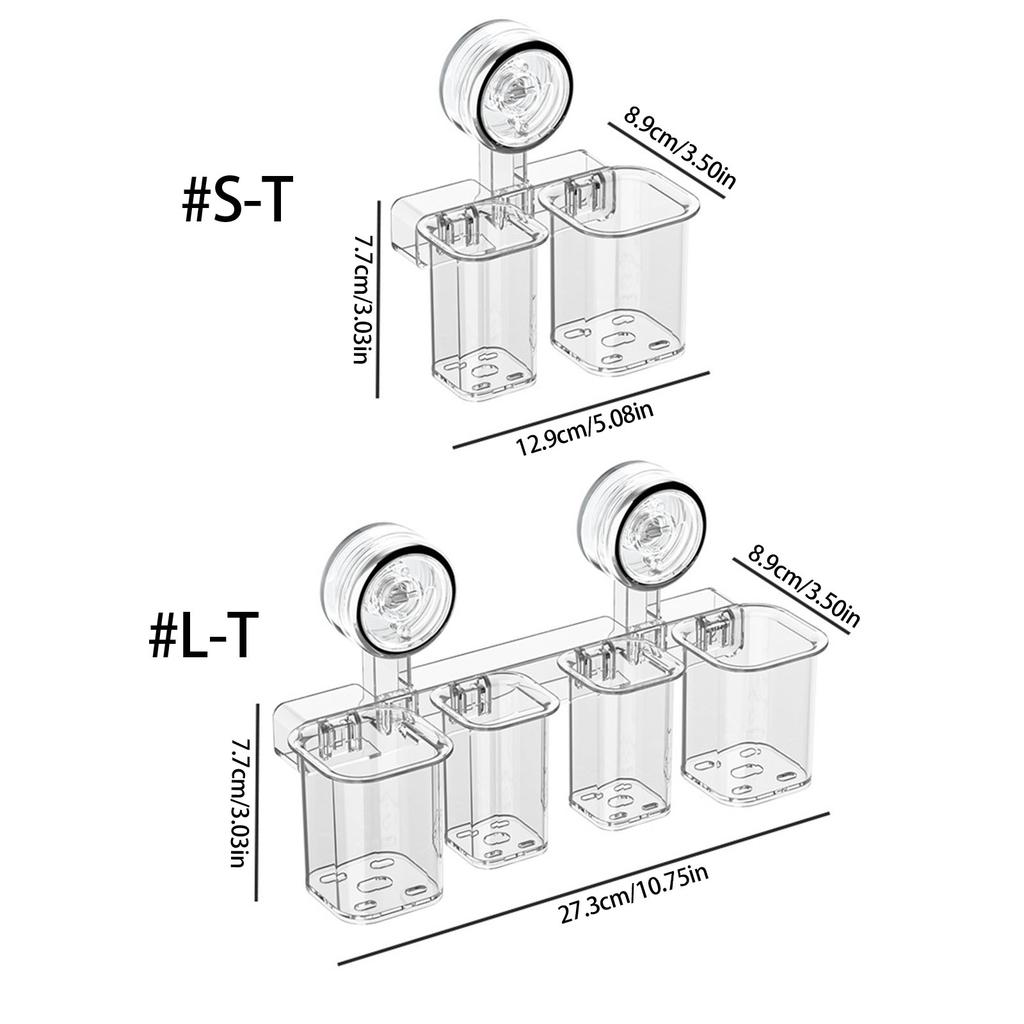 #S-T

8.9cm/3.50in

7.7cm/3.03in

12.9cm/5.08in

#L-T

8.9cm/3.50in

7.7cm/3.03in

27.3cm/10.75in