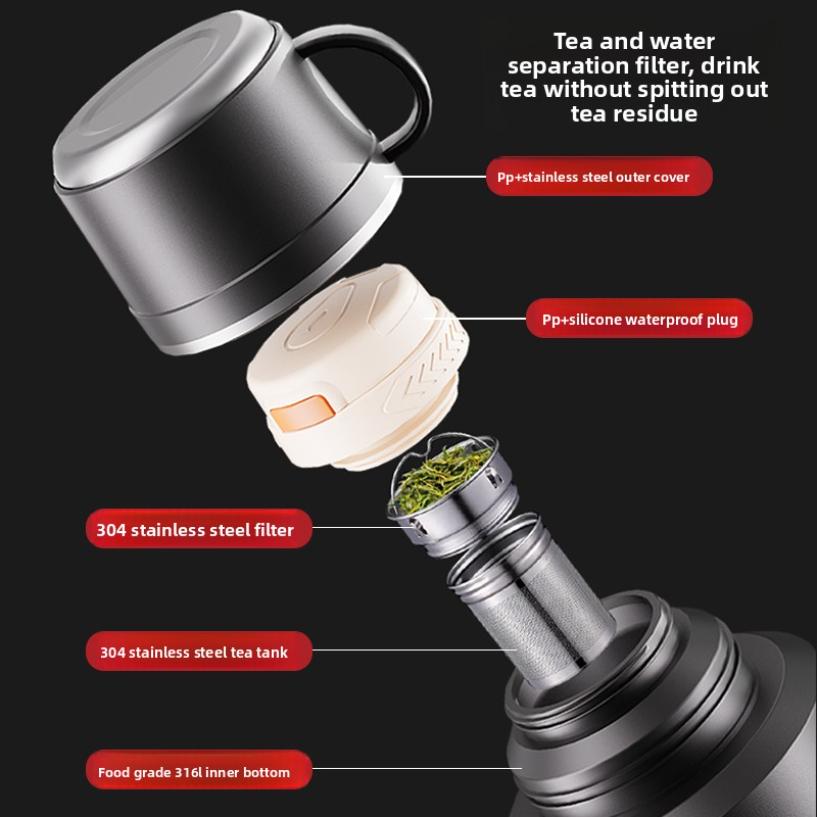 Tea and water separation filter, drink tea without spitting out tea residue

Pp+stainless steel outer cover

Pp+silicone waterproof plug

304 stainless steel filter

304 stainless steel tea tank

Food grade 316l inner bottom