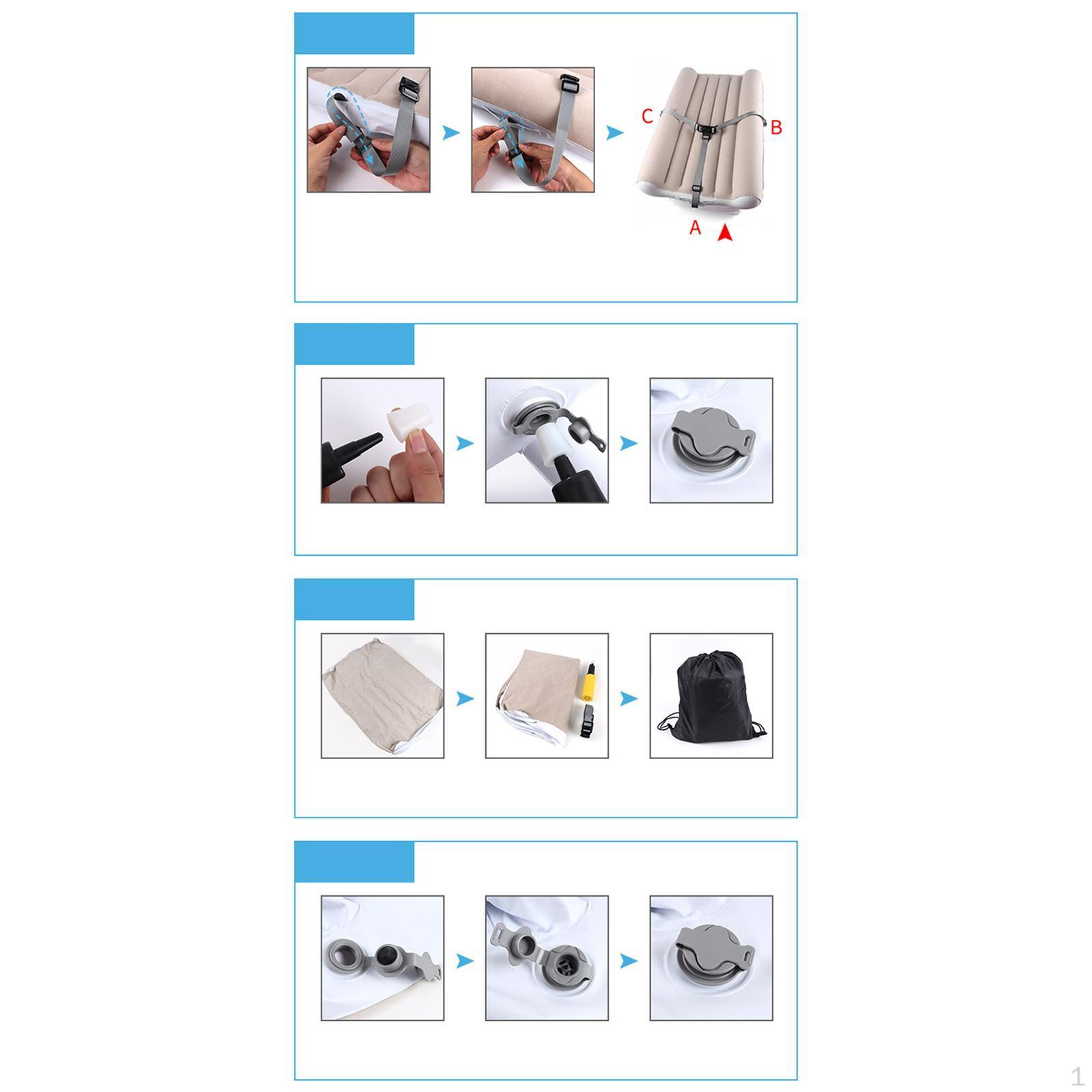 C
B
A

1