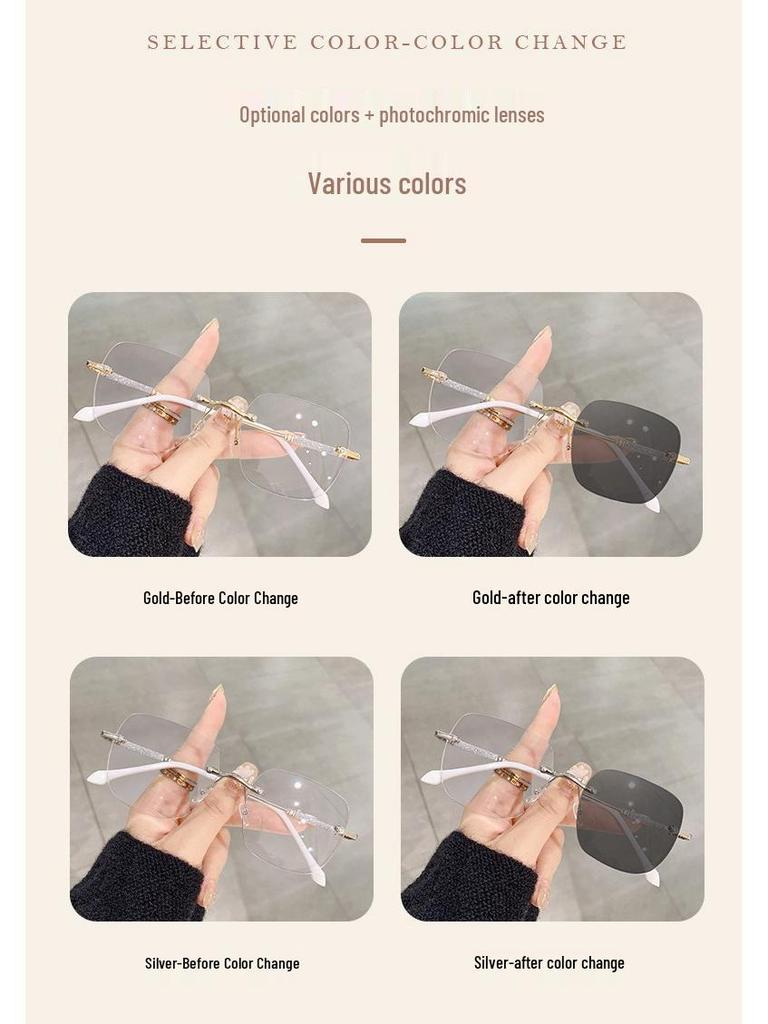 SELECTIVE COLOR-COLOR CHANGE

Optional colors + photochromic lenses

Various colors

Gold-Before Color Change

Gold-after color change

Silver-Before Color Change

Silver-after color change