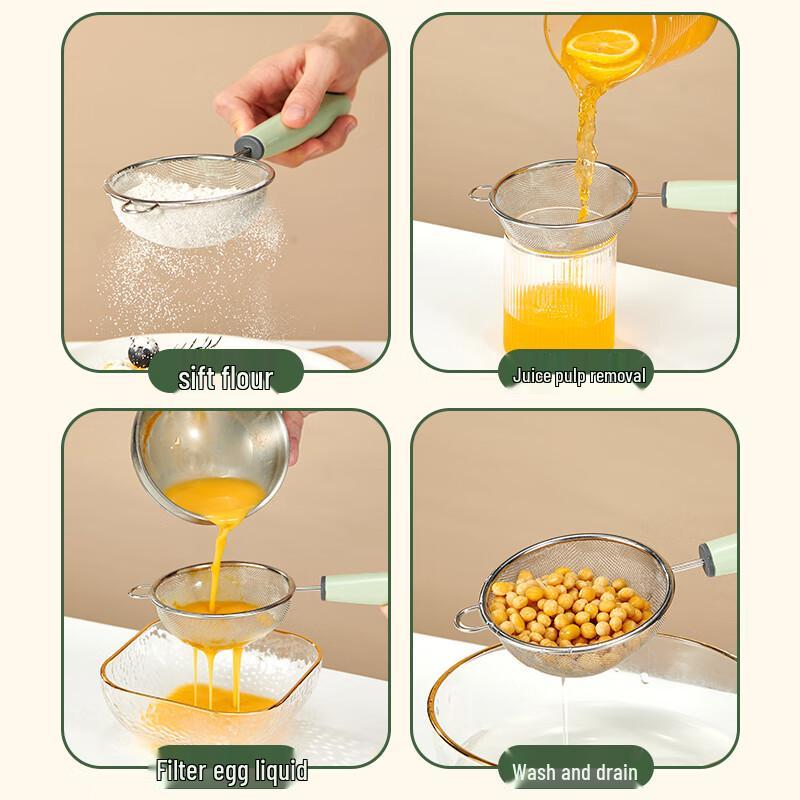 sift flour

Juice pulp removal

Filter egg liquid

Wash and drain