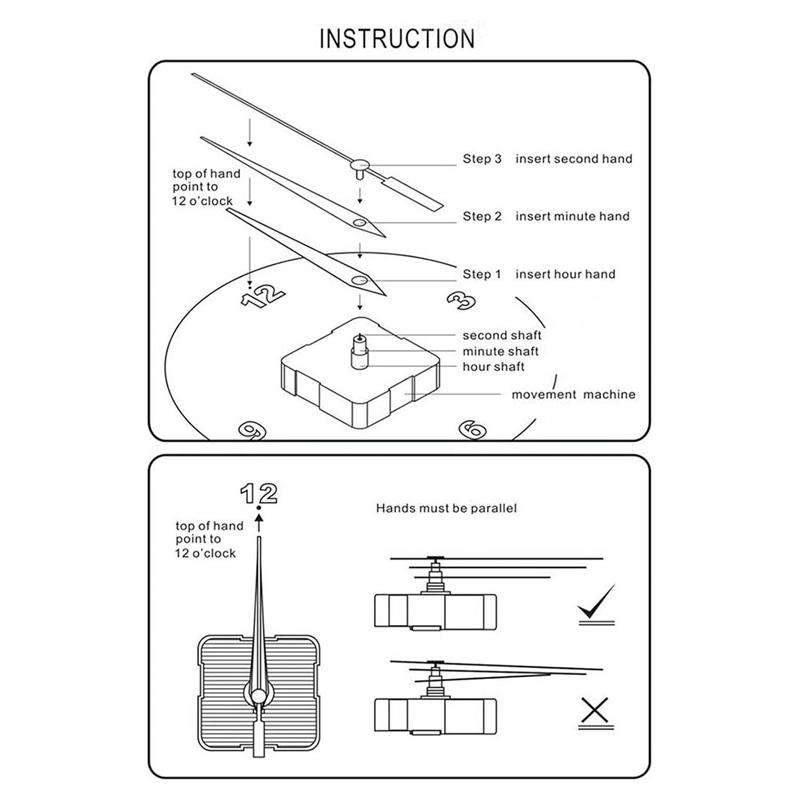 INSTRUCTION

top of hand point to 12 o'clock

Step 3 insert second hand

Step 2 insert minute hand

Step 1 insert hour hand

12

3

second shaft
minute shaft
hour shaft

movement machine

9

6

12

top of hand point to 12 o'clock

Hands must be parallel