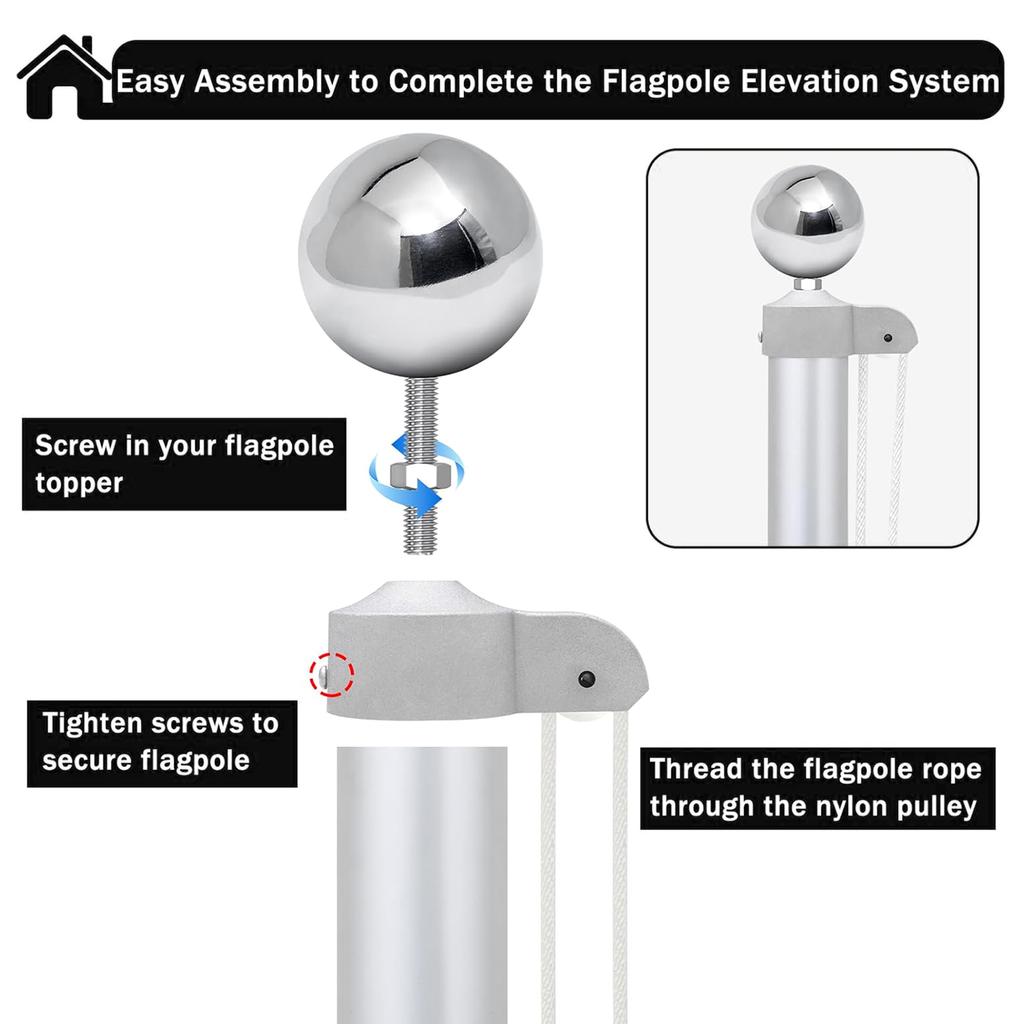 Easy Assembly to Complete the Flagpole Elevation System

Screw in your flagpole topper

Tighten screws to secure flagpole

Thread the flagpole rope through the nylon pulley