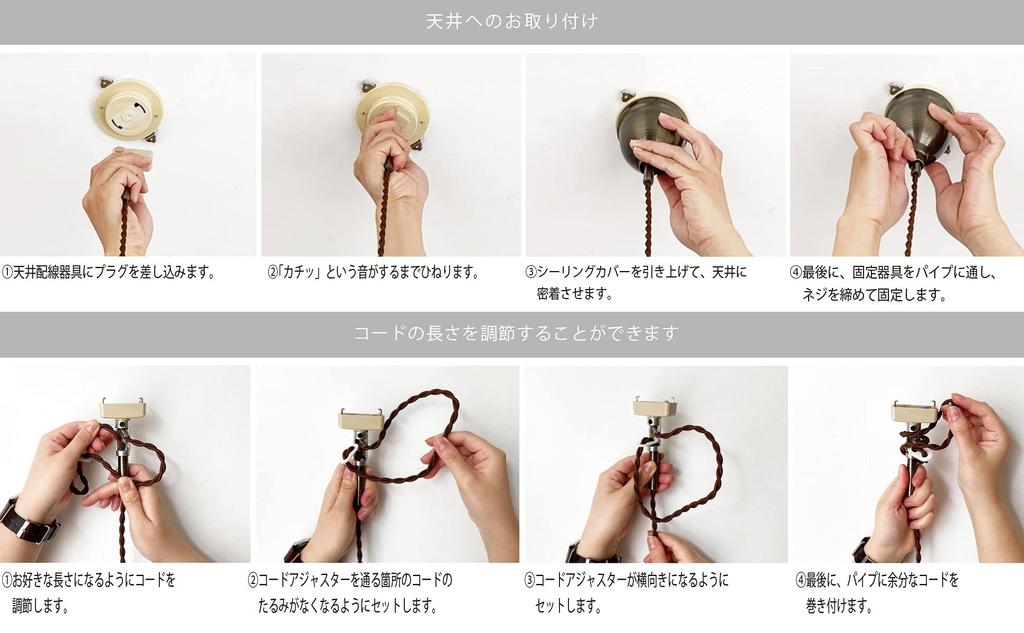 天井へのお取り付け

①天井配線器具にプラグを差し込みます。

②「カチッ」という音がするまでひねります。

③シーリングカバーを引き上げて、天井に密着させます。

④最後に、固定器具をパイプに通し、ネジを締めて固定します。

コードの長さを調節することができます

①お好きな長さになるようにコードを調節します。

②コードアジャスターを通る箇所のコードのたるみがなくなるようにセットします。

③コードアジャスターが横向きになるようにセットします。

④最後に、パイプに余分なコードを巻き付けます。