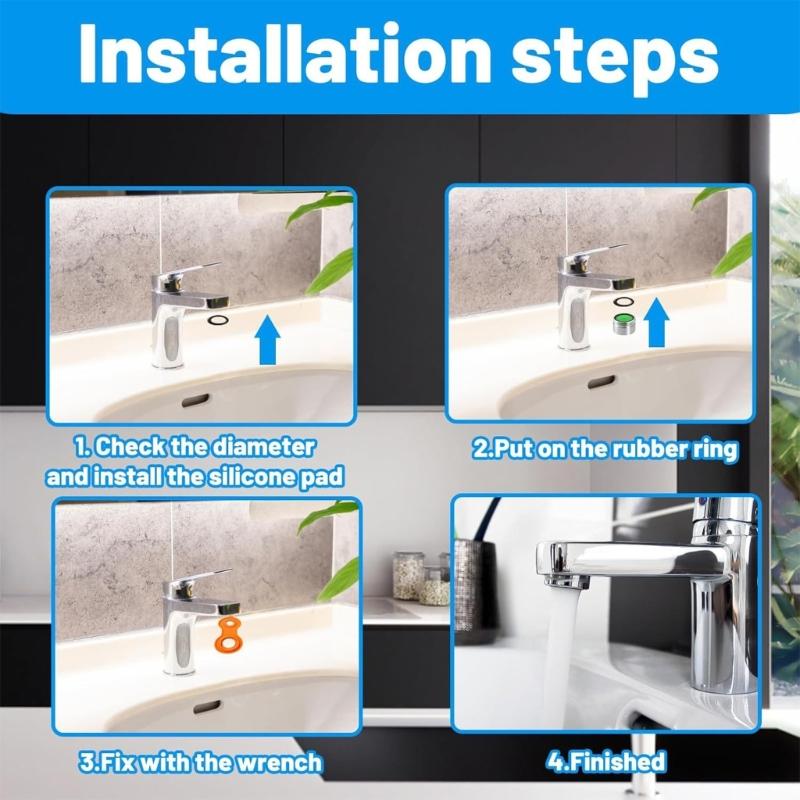 Installation steps

1. Check the diameter and install the silicone pad

2.Put on the rubber ring

3.Fix with the wrench

4.Finished