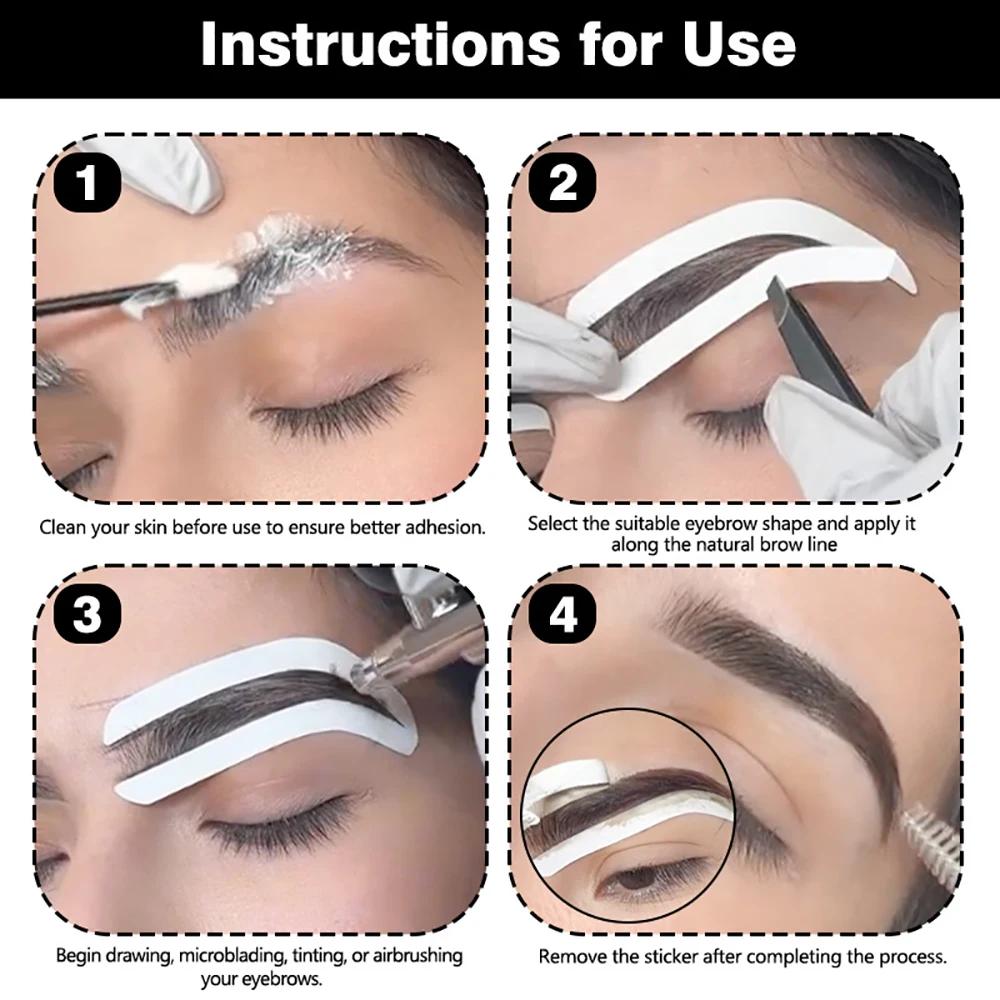 Instructions for Use

1

Clean your skin before use to ensure better adhesion.

2

Select the suitable eyebrow shape and apply it along the natural brow line

3

Begin drawing, microblading, tinting, or airbrushing your eyebrows.

4

Remove the sticker after completing the process.