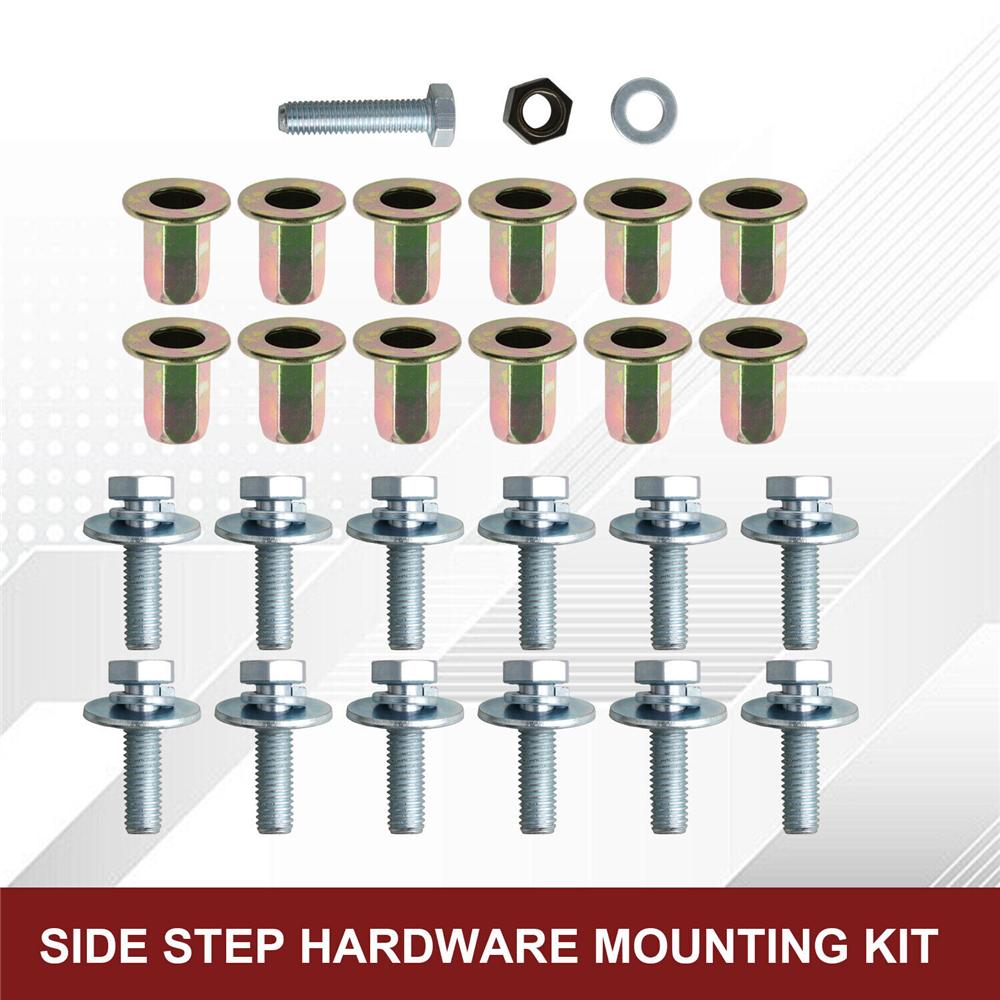 SIDE STEP HARDWARE MOUNTING KIT