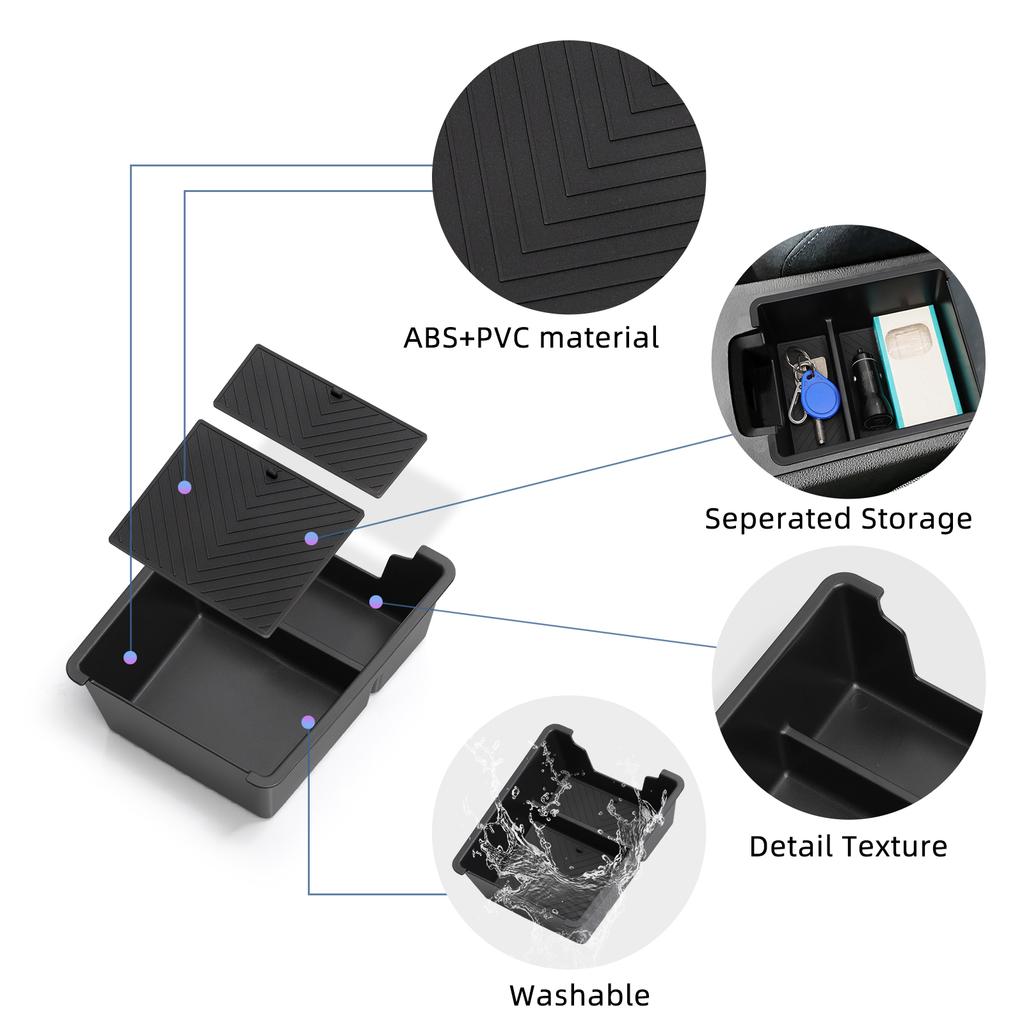 ABS+PVC material

Seperated Storage

Detail Texture

Washable