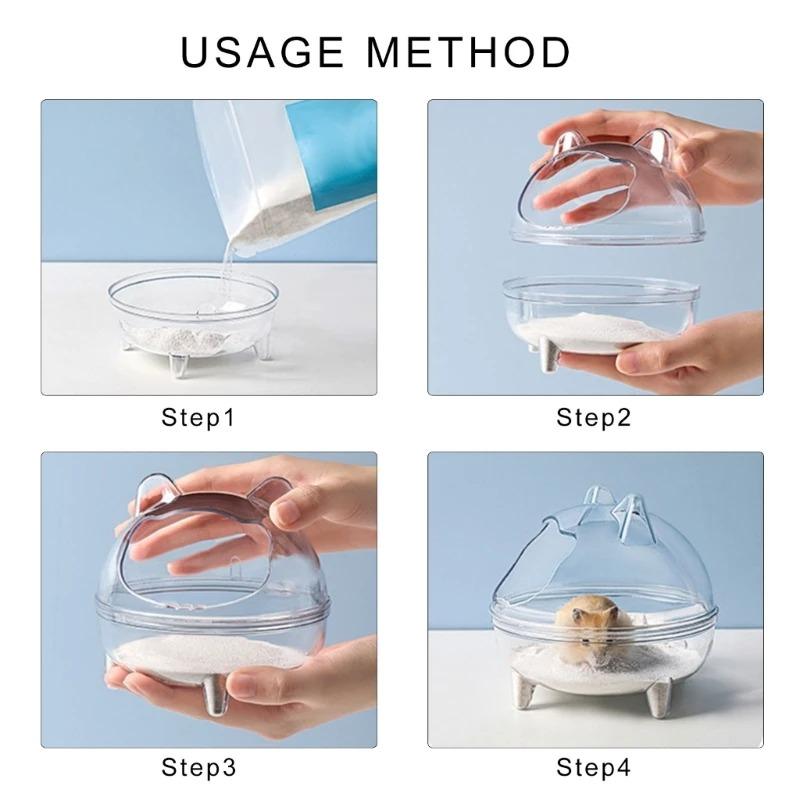 USAGE METHOD

Step1

Step2

Step3

Step4