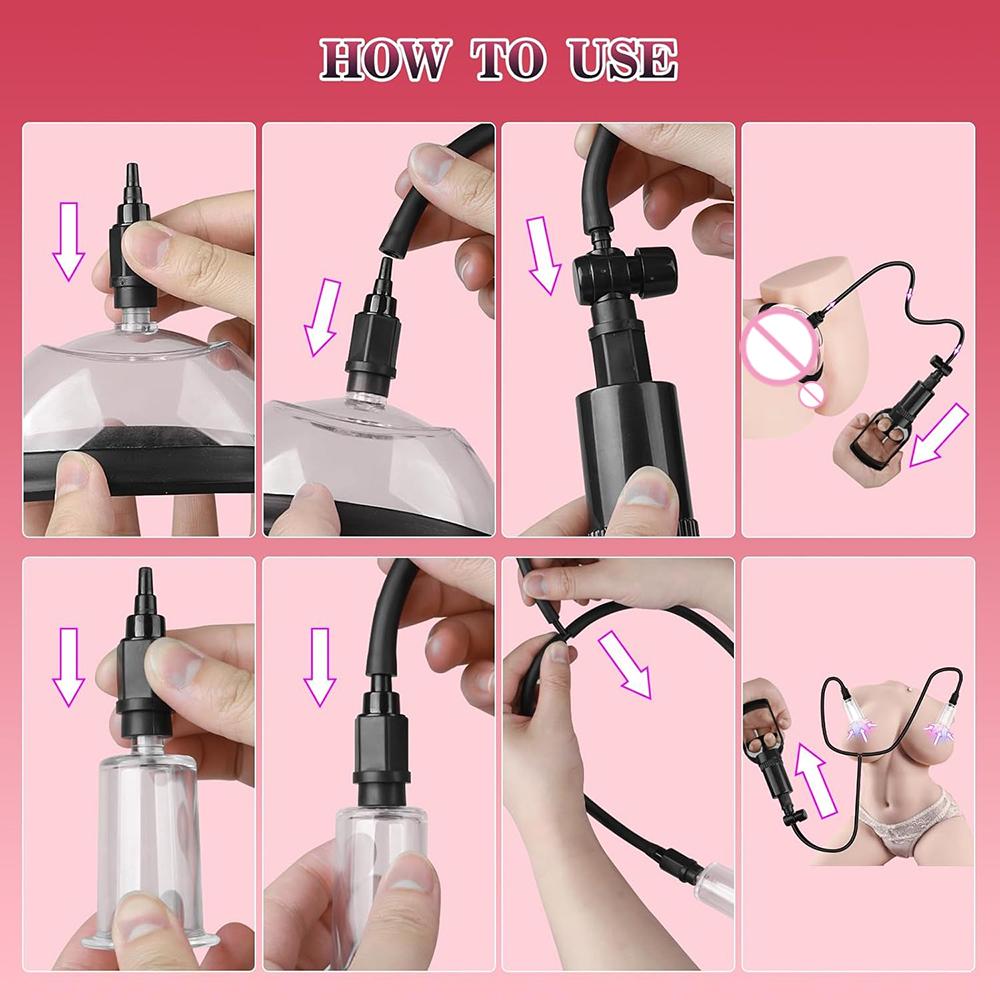 HOW TO USE