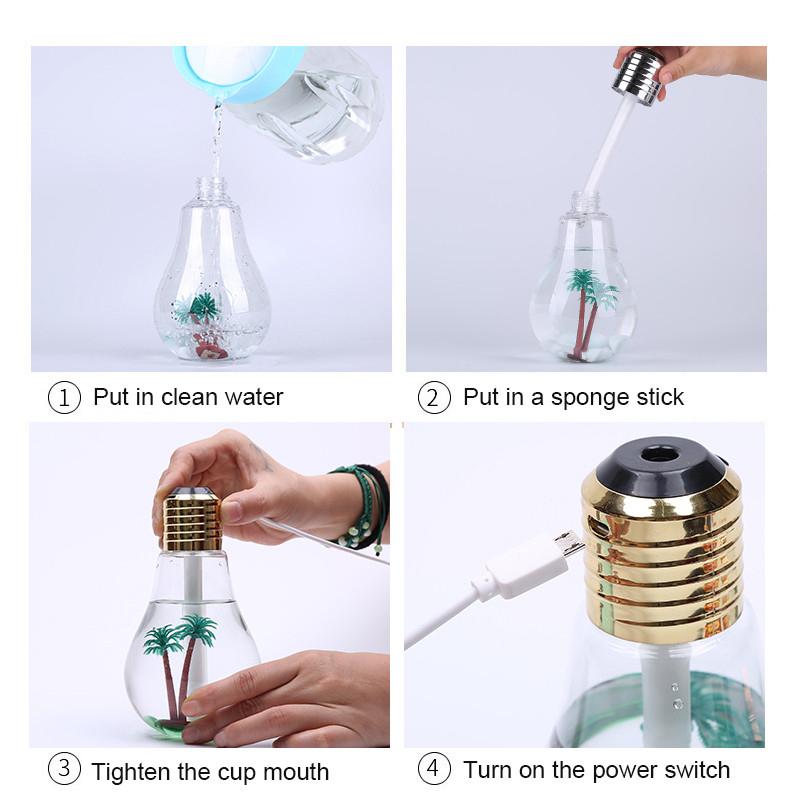 ① Put in clean water

② Put in a sponge stick

③ Tighten the cup mouth

④ Turn on the power switch