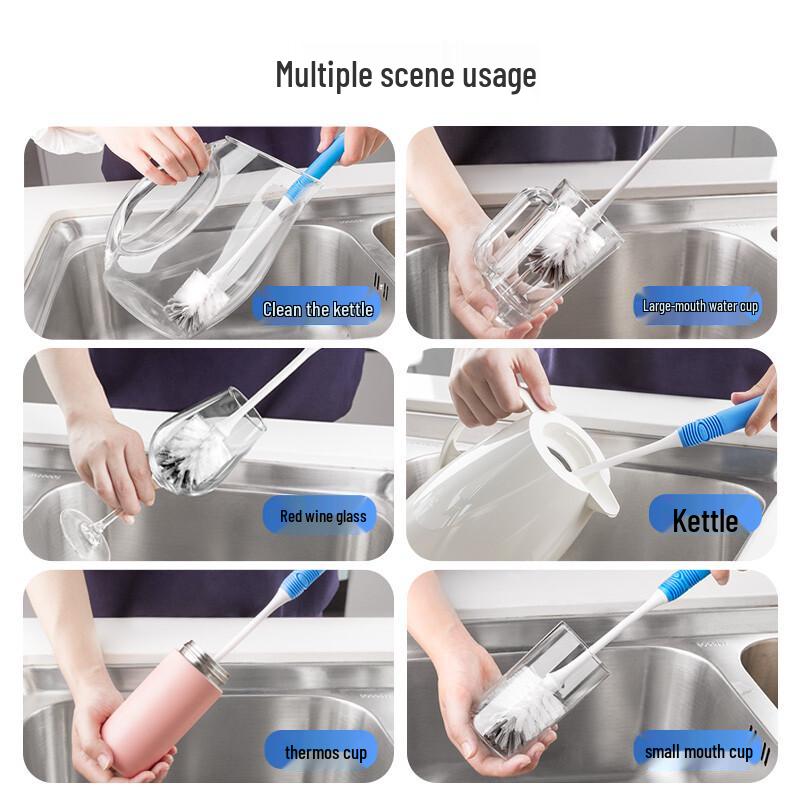 Multiple scene usage

Clean the kettle

Large-mouth water cup

Red wine glass

Kettle

thermos cup

small mouth cup