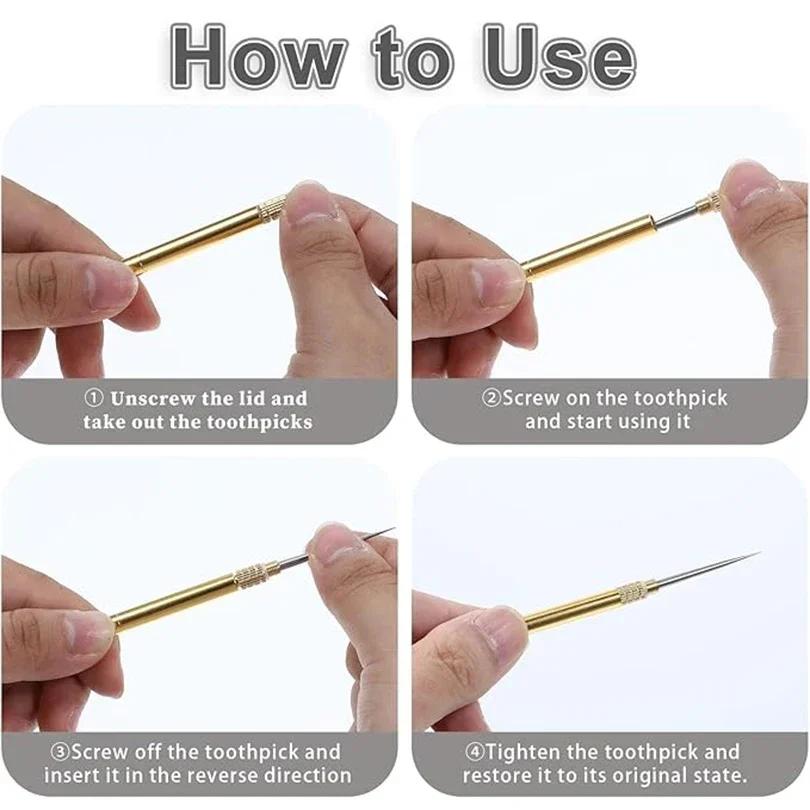 How to Use

① Unscrew the lid and take out the toothpicks

②Screw on the toothpick and start using it

③Screw off the toothpick and insert it in the reverse direction

④Tighten the toothpick and restore it to its original state.