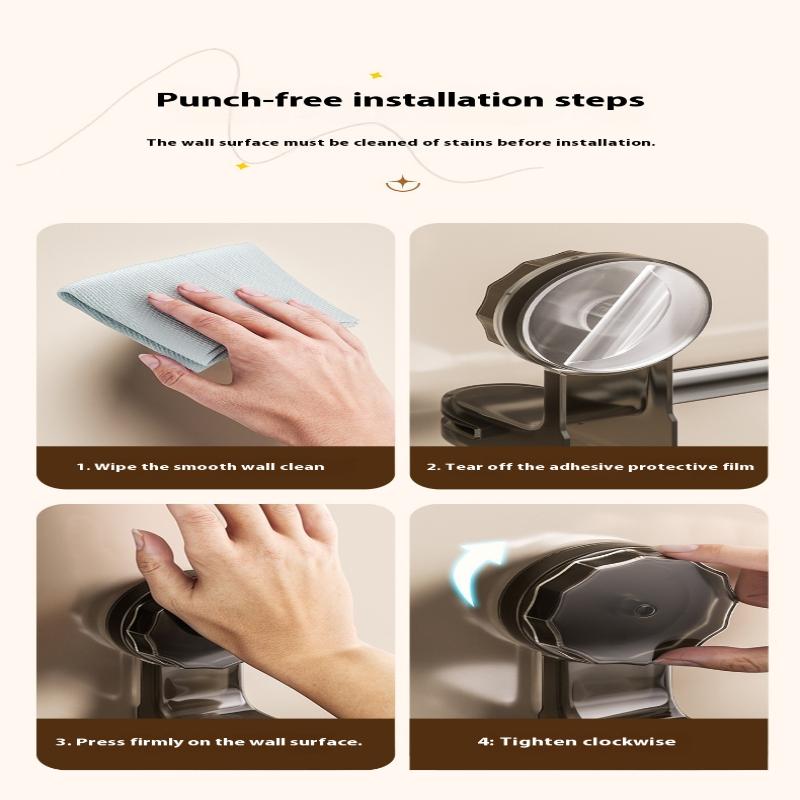 Punch-free installation steps

The wall surface must be cleaned of stains before installation.

1. Wipe the smooth wall clean

2. Tear off the adhesive protective film

3. Press firmly on the wall surface.

4: Tighten clockwise