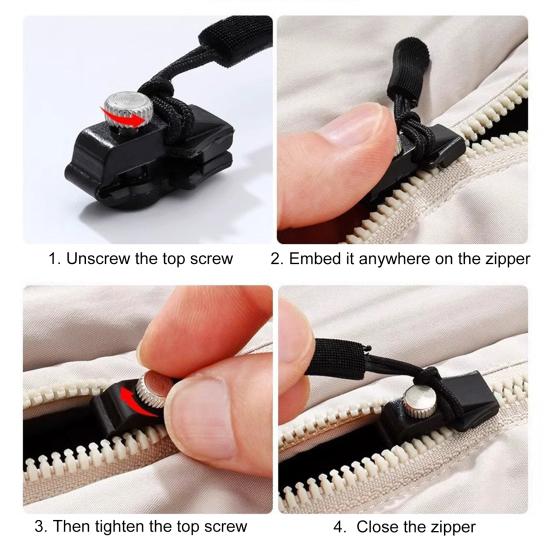 1. Unscrew the top screw

2. Embed it anywhere on the zipper

3. Then tighten the top screw

4. Close the zipper