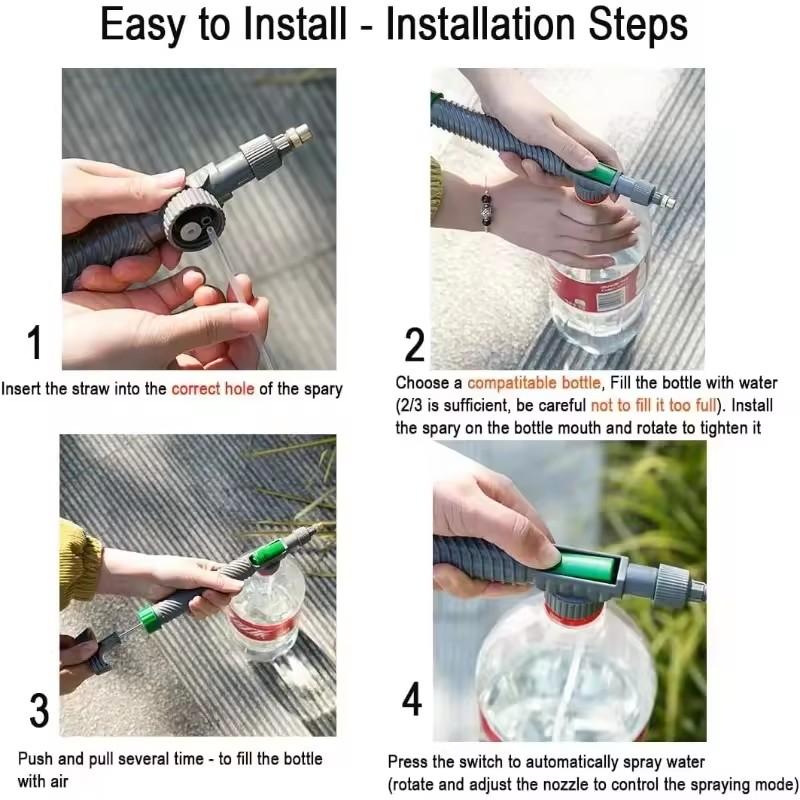 Easy to Install - Installation Steps

1

Insert the straw into the correct hole of the spary

2

Choose a compatitable bottle, Fill the bottle with water (2/3 is sufficient, be careful not to fill it too full). Install the spary on the bottle mouth and rotate to tighten it

3

Push and pull several time - to fill the bottle with air

4

Press the switch to automatically spray water (rotate and adjust the nozzle to control the spraying mode)