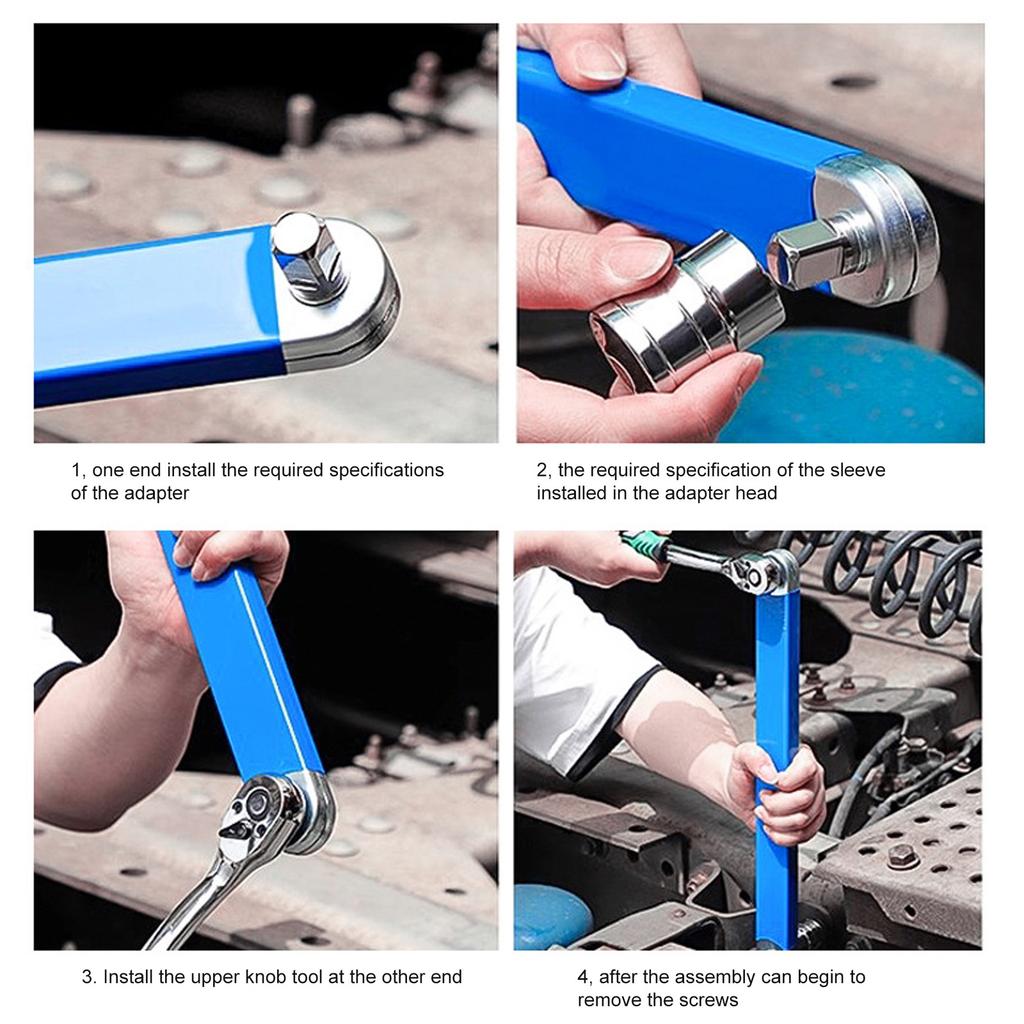 1, one end install the required specifications of the adapter

2, the required specification of the sleeve installed in the adapter head

3. Install the upper knob tool at the other end

4, after the assembly can begin to remove the screws