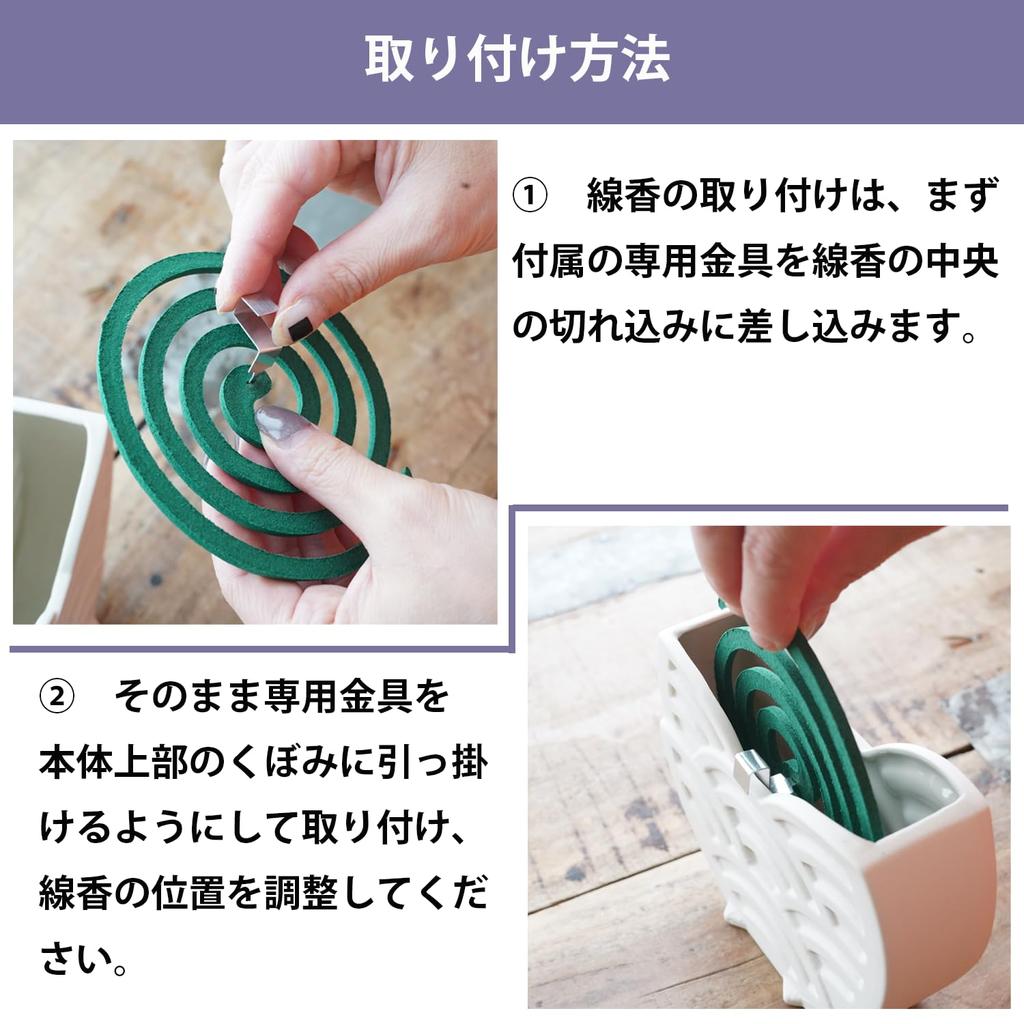 取り付け方法

① 線香の取り付けは、まず付属の専用金具を線香の中央の切れ込みに差し込みます。

② そのまま専用金具を本体上部のくぼみに引っ掛けるようにして取り付け、線香の位置を調整してください。