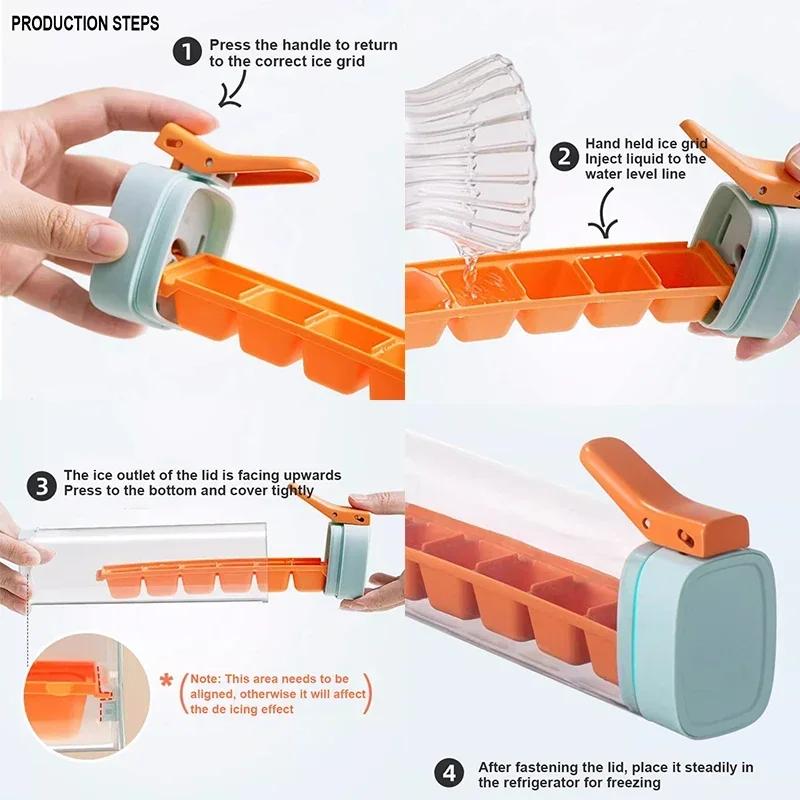 PRODUCTION STEPS

1 Press the handle to return to the correct ice grid

2 Hand held ice grid Inject liquid to the water level line

3 The ice outlet of the lid is facing upwards Press to the bottom and cover tightly

* (Note: This area needs to be aligned, otherwise it will affect the de icing effect)

4 After fastening the lid, place it steadily in the refrigerator for freezing