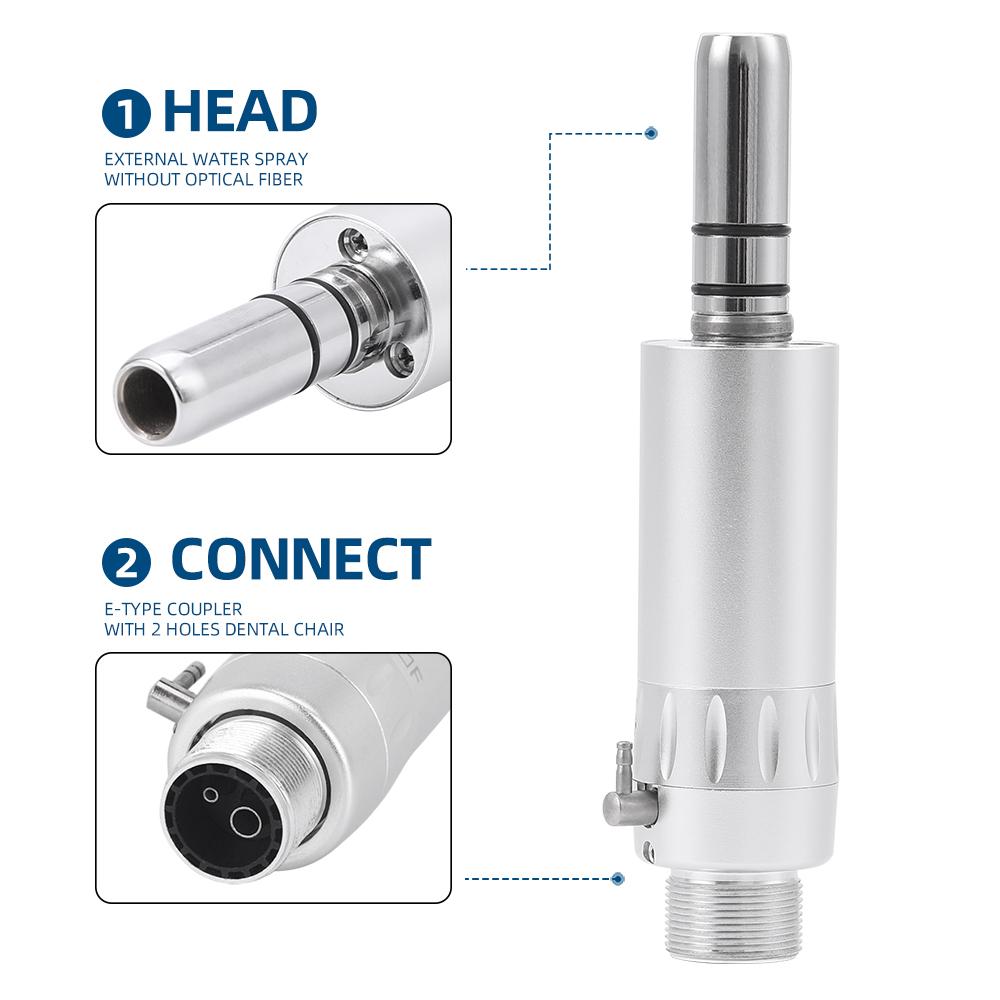 1 HEAD
EXTERNAL WATER SPRAY
WITHOUT OPTICAL FIBER

2 CONNECT
E-TYPE COUPLER
WITH 2 HOLES DENTAL CHAIR