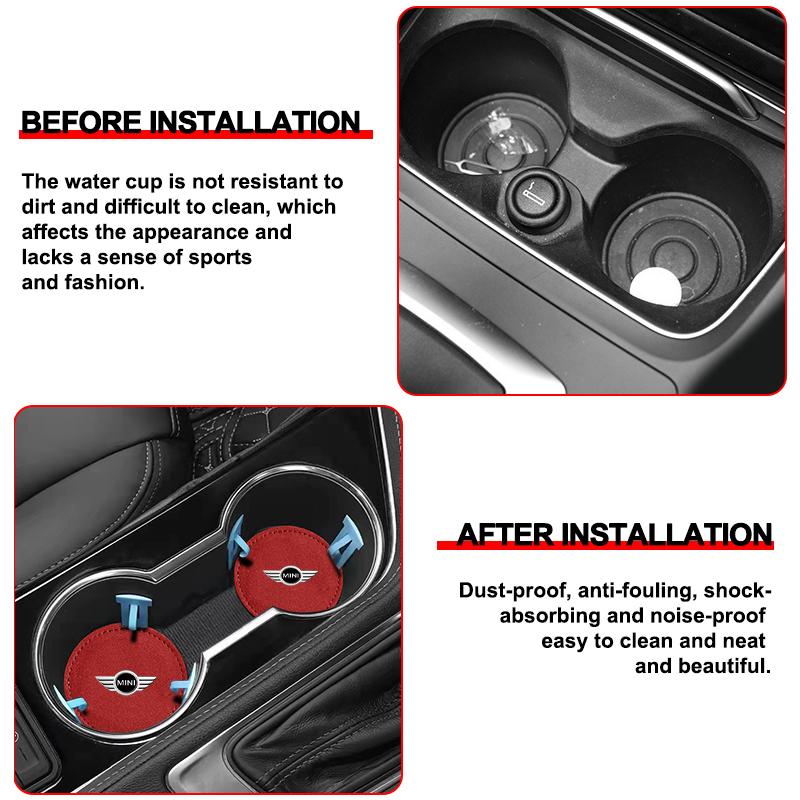 BEFORE INSTALLATION

The water cup is not resistant to dirt and difficult to clean, which affects the appearance and lacks a sense of sports and fashion.

MINI

MINI

AFTER INSTALLATION

Dust-proof, anti-fouling, shock-absorbing and noise-proof easy to clean and neat and beautiful.