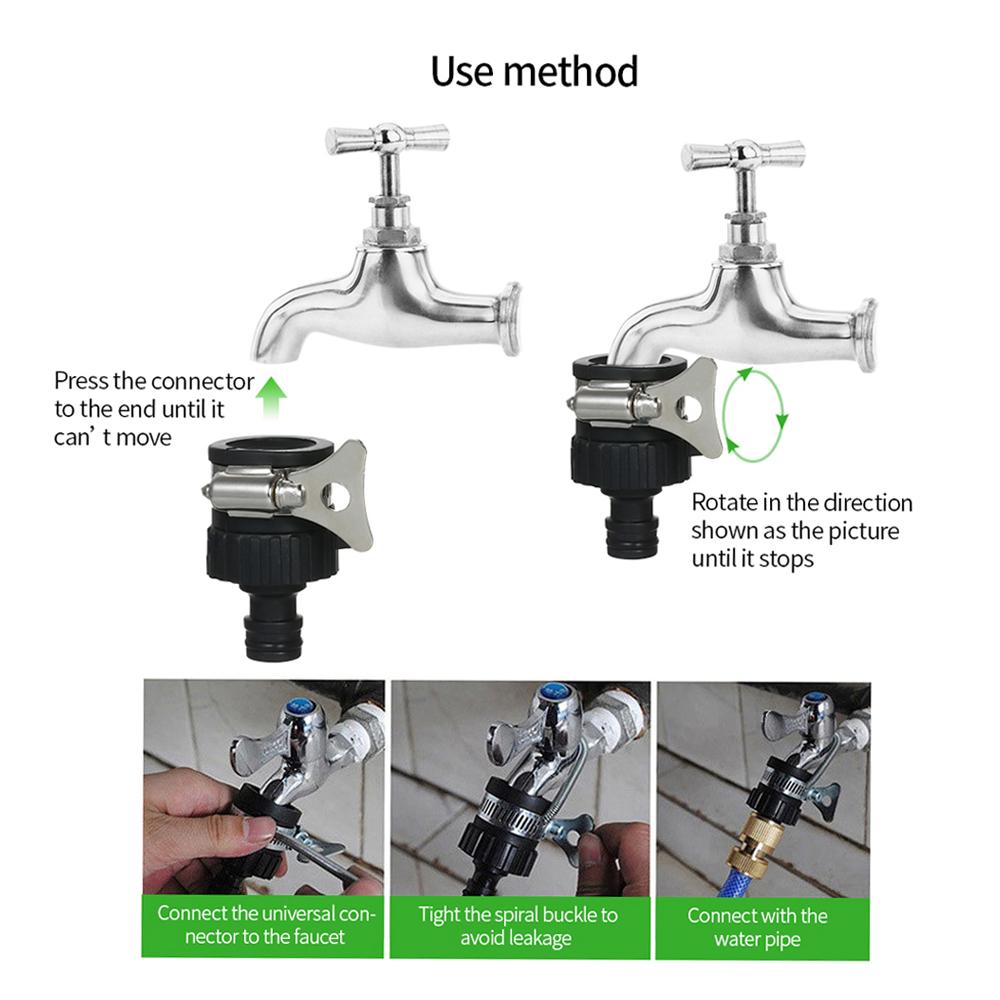 Use method

Press the connector to the end until it can' t move

Rotate in the direction shown as the picture until it stops

Connect the universal connector to the faucet

Tight the spiral buckle to avoid leakage

Connect with the water pipe