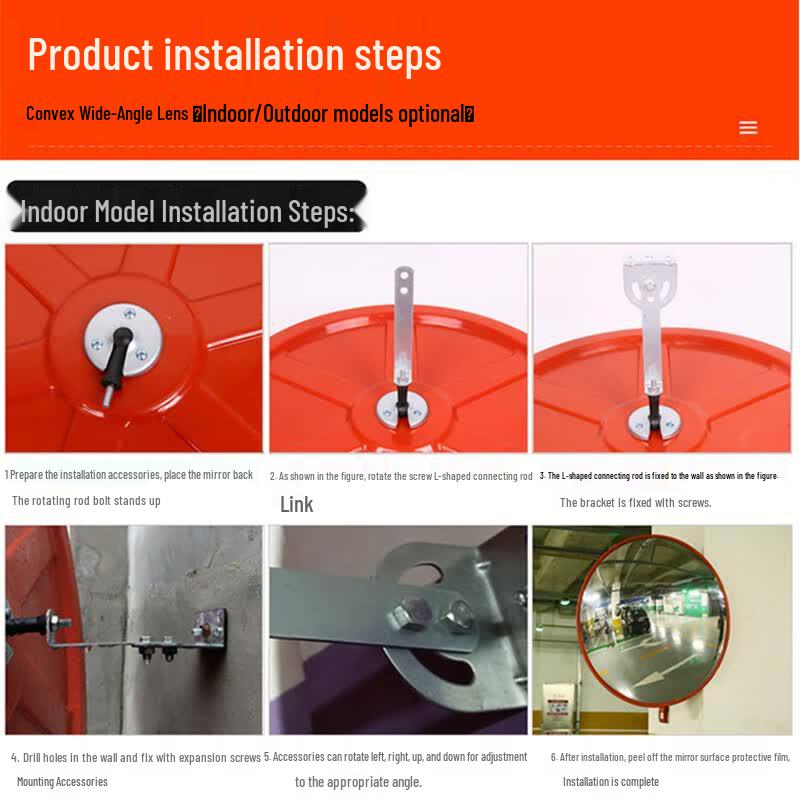 Product installation steps

Convex Wide-Angle Lens �Indoor/Outdoor models optional�

Indoor Model Installation Steps:

1 Prepare the installation accessories, place the mirror back

The rotating rod bolt stands up

2. As shown in the figure, rotate the screw L-shaped connecting rod

Link

3. The L-shaped connecting rod is fixed to the wall as shown in the figure.

The bracket is fixed with screws.

4. Drill holes in the wall and fix with expansion screws

Mounting Accessories

5. Accessories can rotate left, right, up, and down for adjustment

to the appropriate angle.

6. After installation, peel off the mirror surface protective film,

Installation is complete