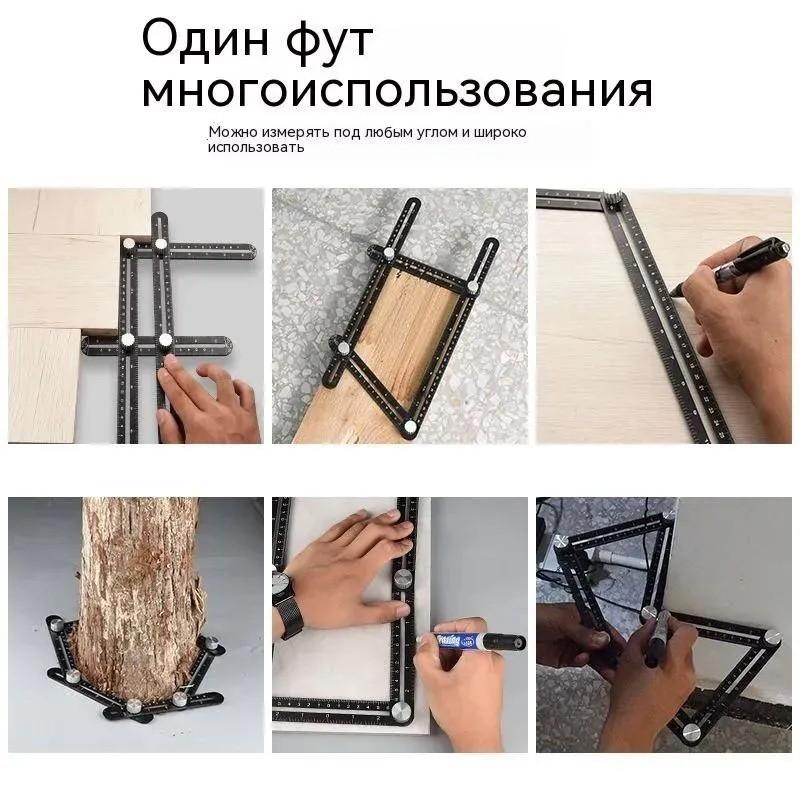 Один фут многоиспользования

Можно измерять под любым углом и широко использовать