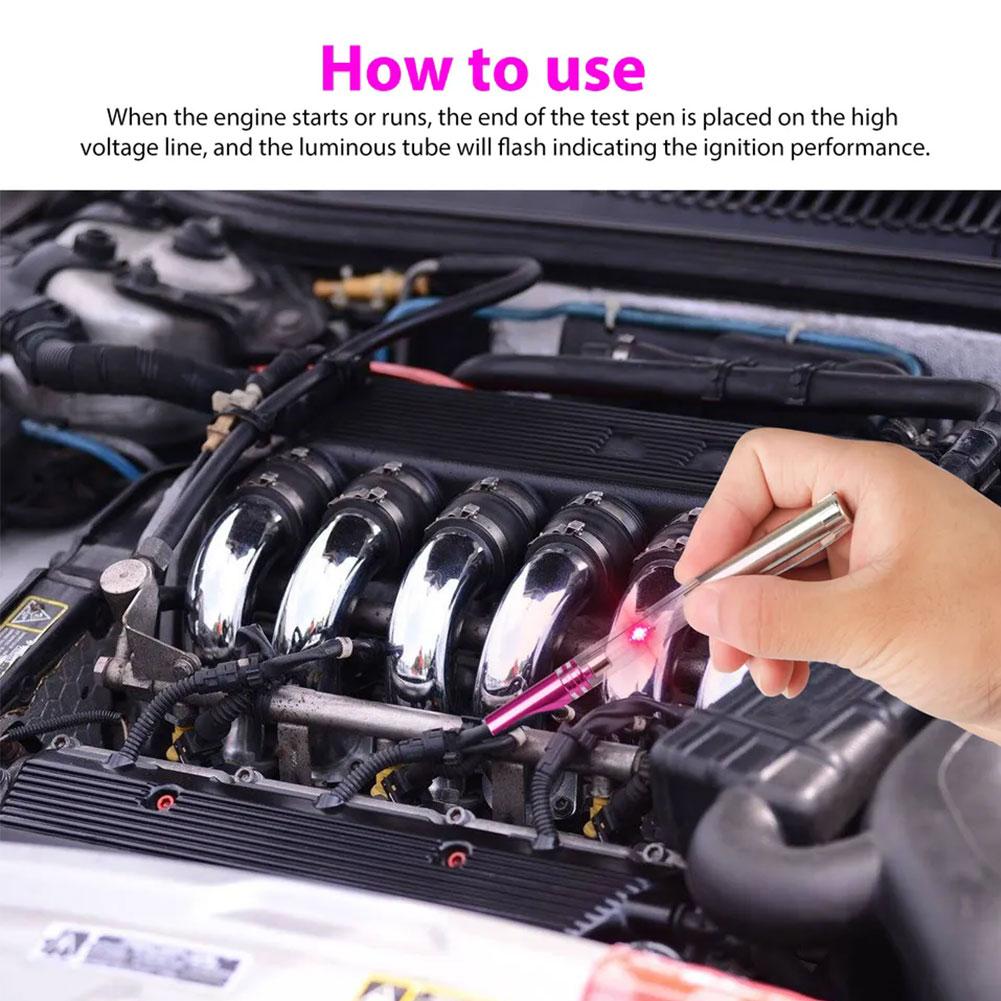 How to use

When the engine starts or runs, the end of the test pen is placed on the high voltage line, and the luminous tube will flash indicating the ignition performance.