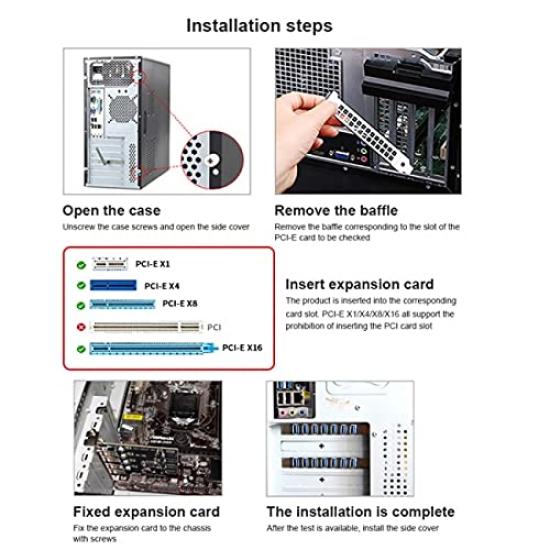 Installation steps

Open the case
Unscrew the case screws and open the side cover

Remove the baffle
Remove the baffle corresponding to the slot of the PCI-E card to be checked

PCI-E X1
PCI-E X4
PCI-E X8
PCI
PCI-E X16

Insert expansion card
The product is inserted into the corresponding card slot. PCI-E X1/X4/X8/X16 all support the prohibition of inserting the PCI card slot

Fixed expansion card
Fix the expansion card to the chassis with screws

The installation is complete
After the test is available, install the side cover