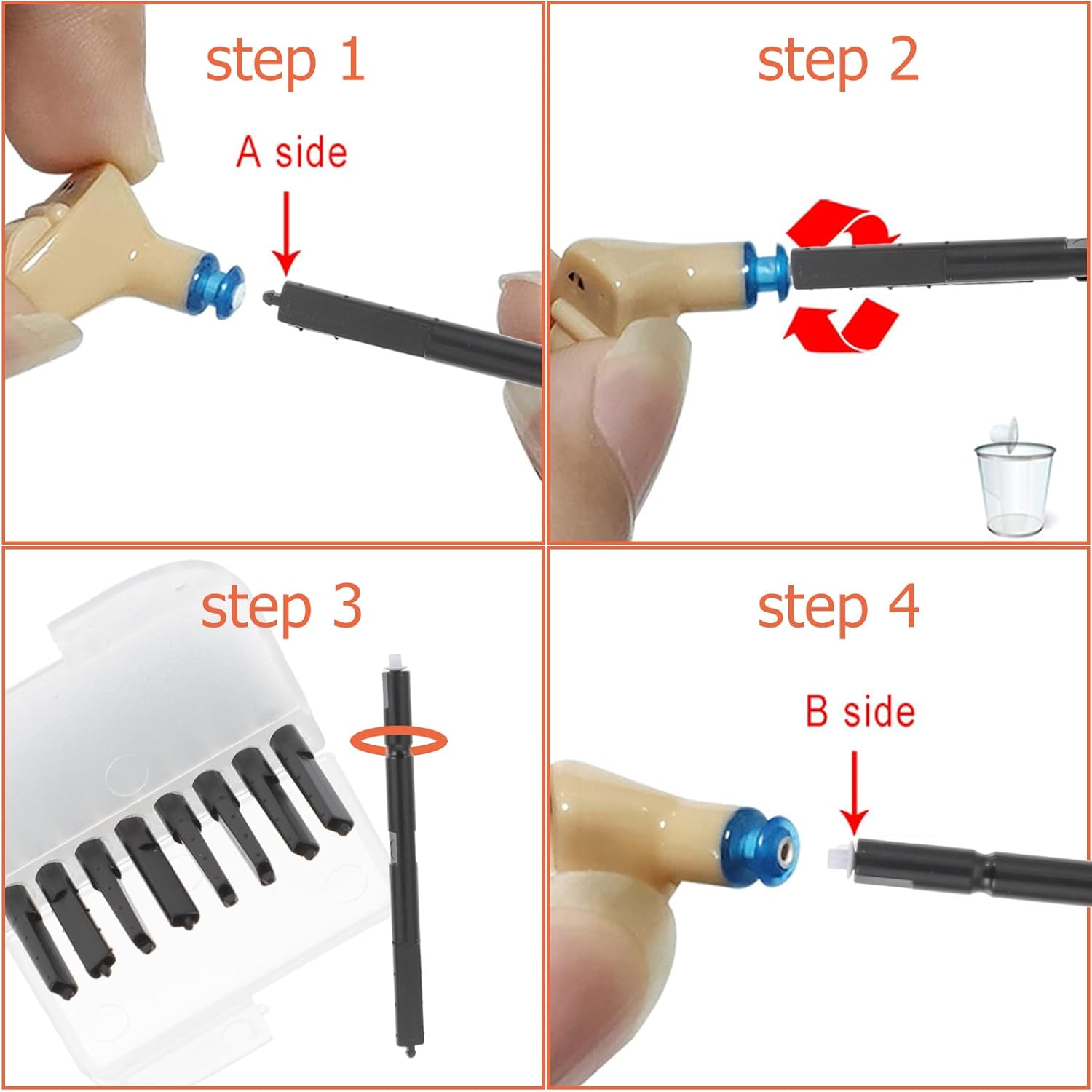 step 1

A side

step 2

step 3

step 4

B side