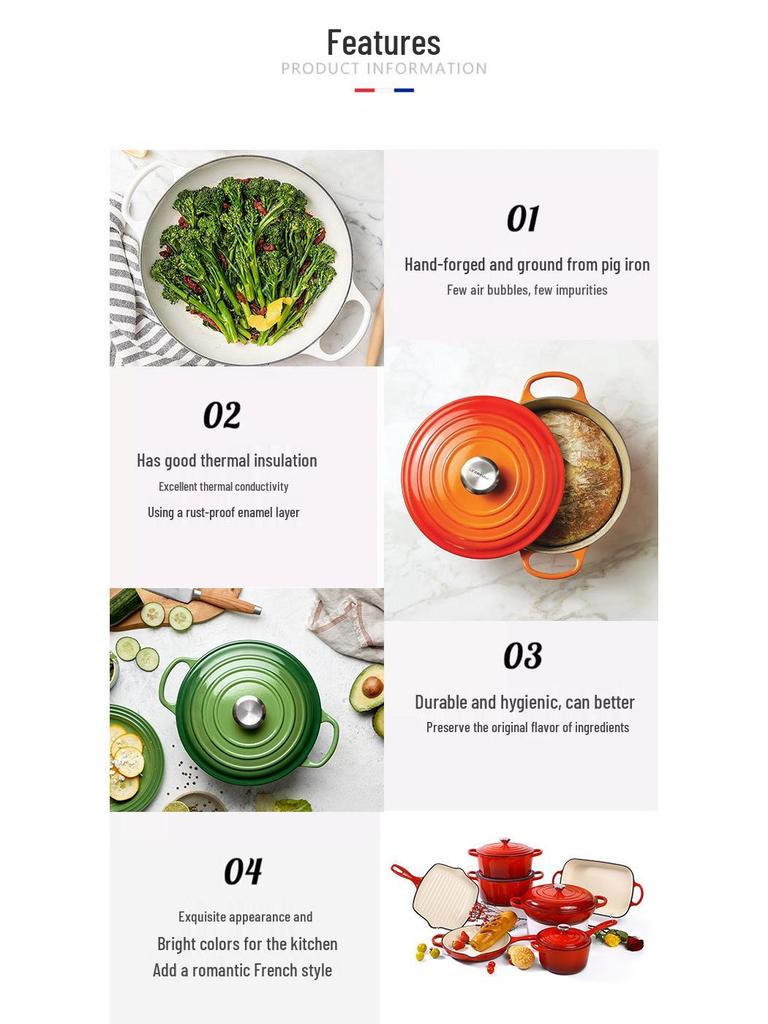 Features
PRODUCT INFORMATION

01
Hand-forged and ground from pig iron
Few air bubbles, few impurities

02
Has good thermal insulation
Excellent thermal conductivity
Using a rust-proof enamel layer

03
Durable and hygienic, can better
Preserve the original flavor of ingredients

04
Exquisite appearance and
Bright colors for the kitchen
Add a romantic French style