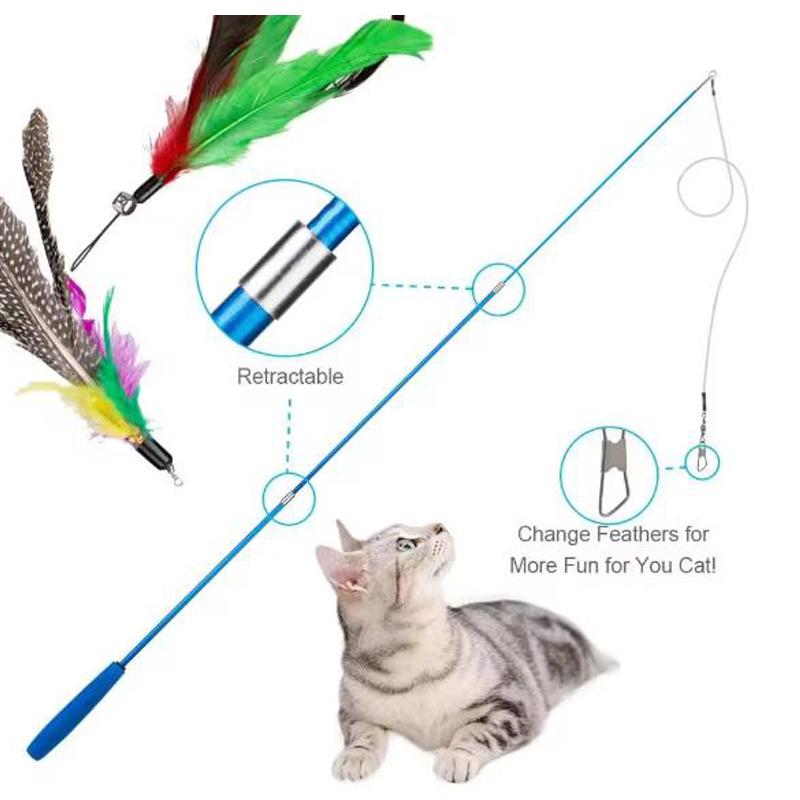 Retractable

Change Feathers for More Fun for You Cat!