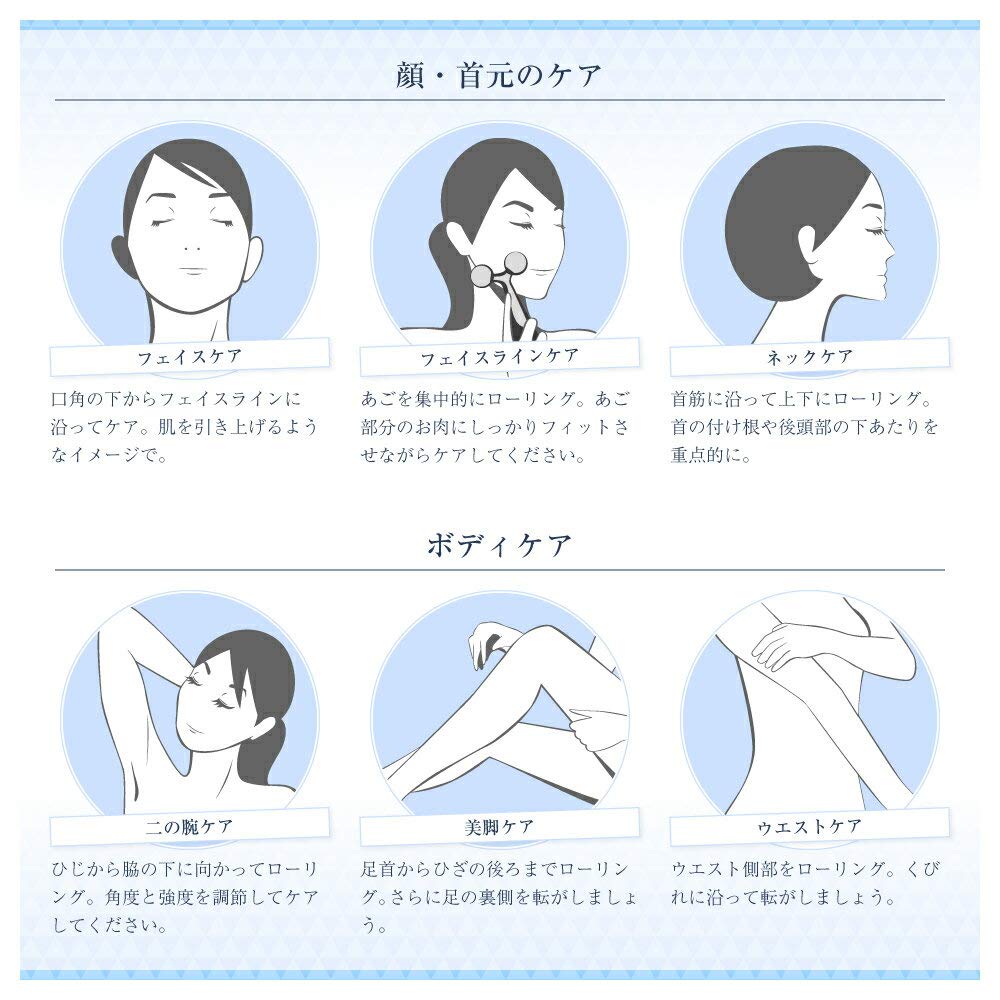 顔・首元のケア

フェイスケア

口角の下からフェイスラインに沿ってケア。肌を引き上げるようなイメージで。

フェイスラインケア

あごを集中的にローリング。あご部分のお肉にしっかりフィットさせながらケアしてください。

ネックケア

首筋に沿って上下にローリング。首の付け根や後頭部の下あたりを重点的に。

ボディケア

二の腕ケア

ひじから脇の下に向かってローリング。角度と強度を調節してケアしてください。

美脚ケア

足首からひざの後ろまでローリング。さらに足の裏側を転がしましょう。

ウエストケア

ウエスト側部をローリング。くびれに沿って転がしましょう。