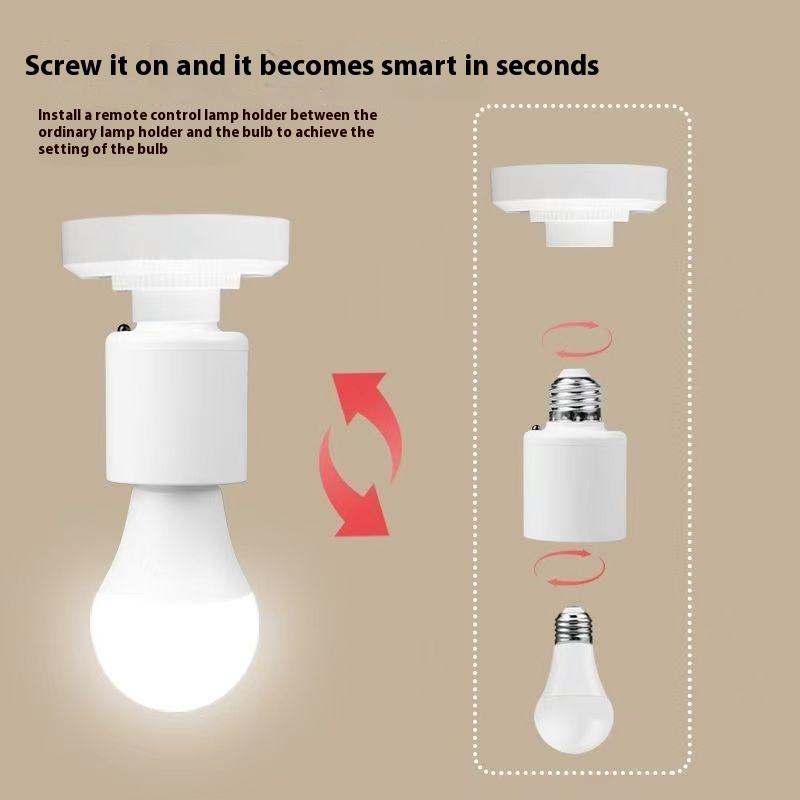 Screw it on and it becomes smart in seconds

Install a remote control lamp holder between the ordinary lamp holder and the bulb to achieve the setting of the bulb