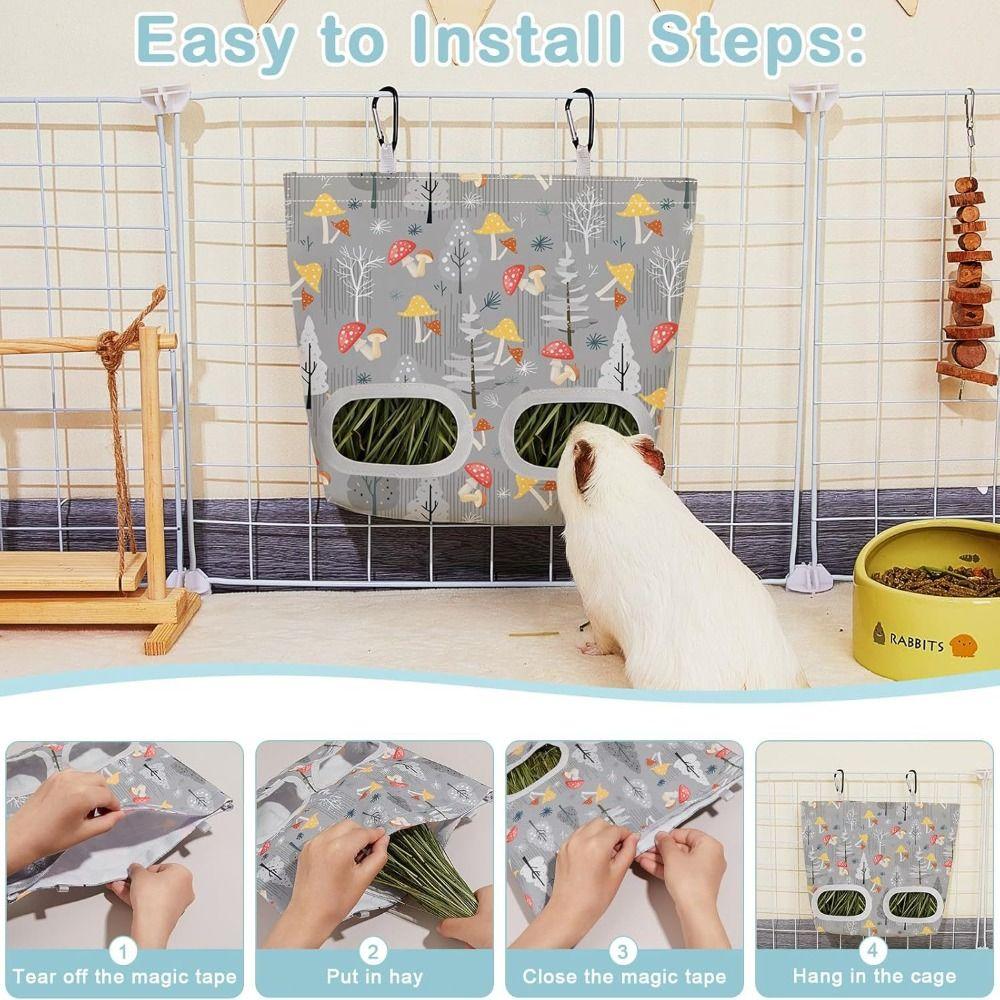 Easy to Install Steps:

RABBITS

1
Tear off the magic tape

2
Put in hay

3
Close the magic tape

4
Hang in the cage