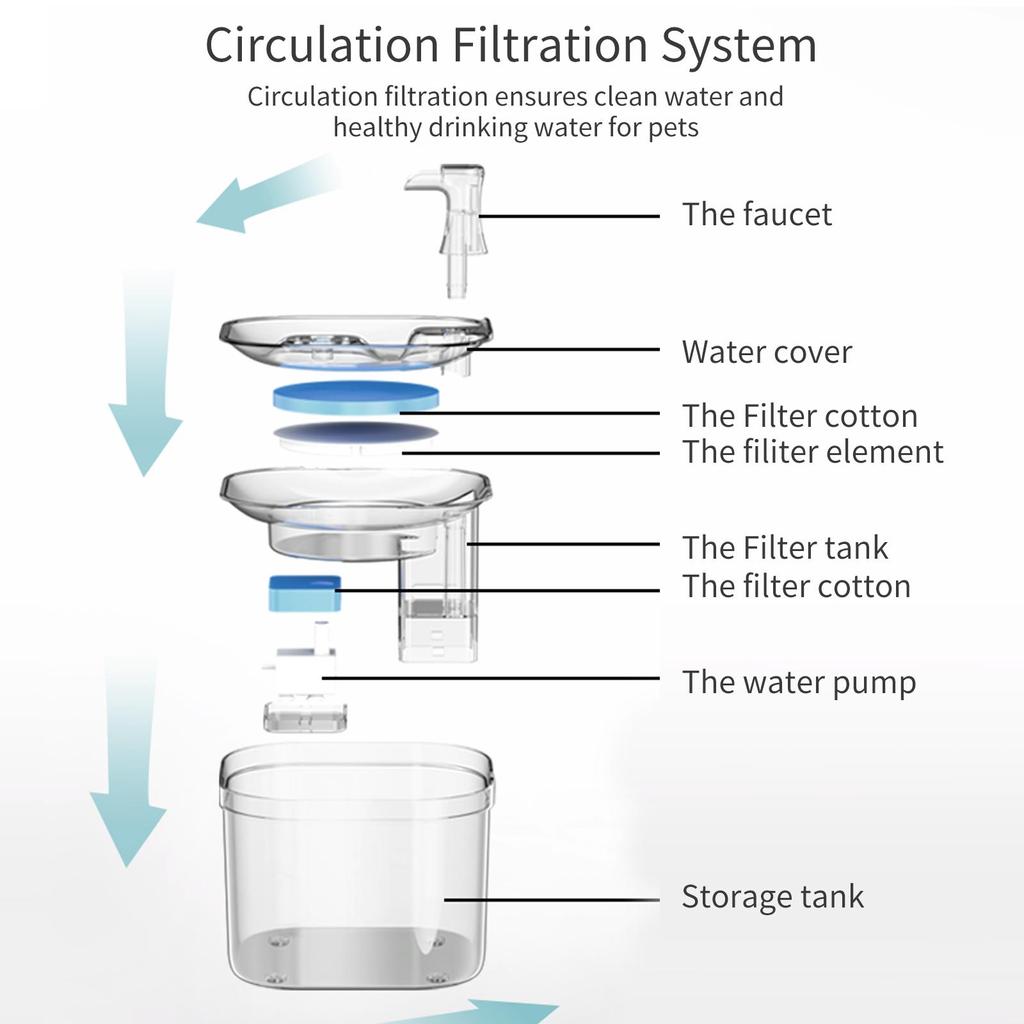 Circulation Filtration System

Circulation filtration ensures clean water and healthy drinking water for pets

The faucet

Water cover

The Filter cotton

The filiter element

The Filter tank

The filter cotton

The water pump

Storage tank