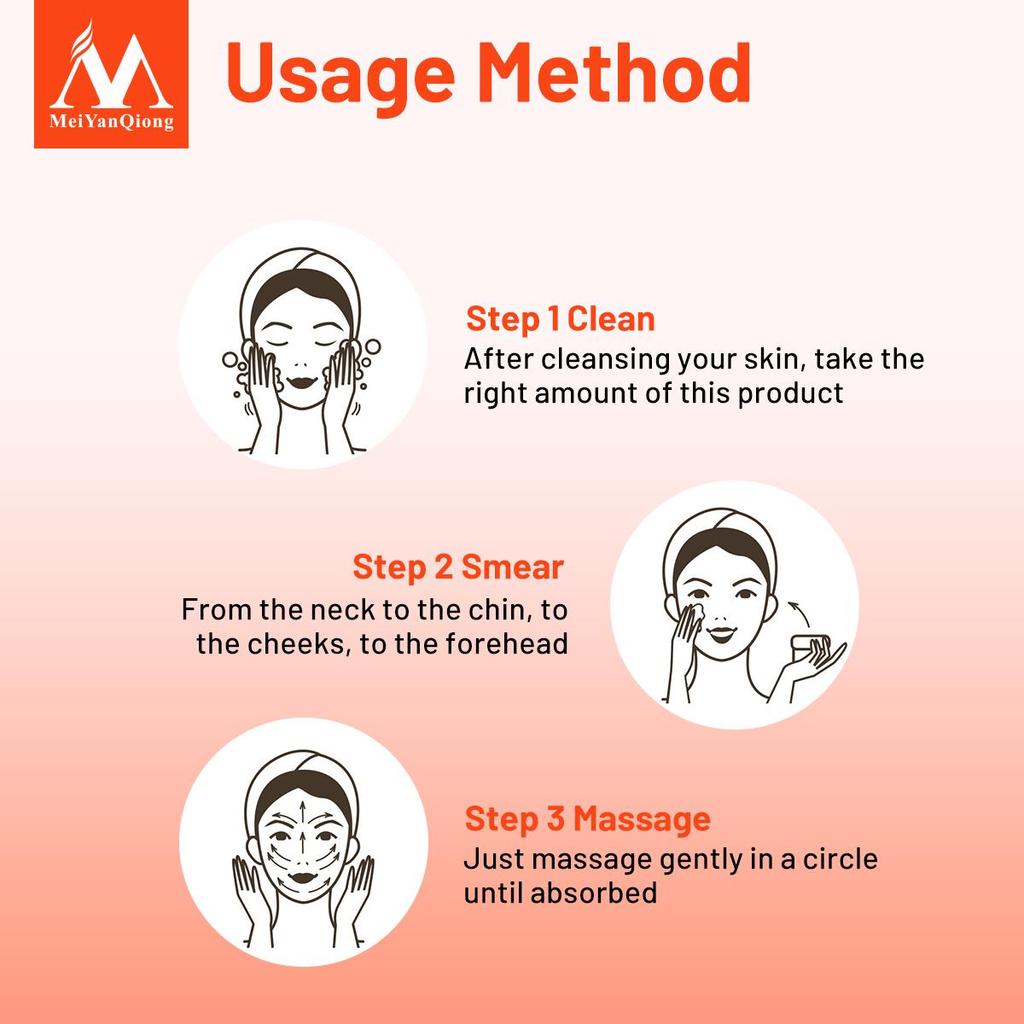 MeiYanQiong

Usage Method

Step 1 Clean
After cleansing your skin, take the right amount of this product

Step 2 Smear
From the neck to the chin, to the cheeks, to the forehead

Step 3 Massage
Just massage gently in a circle until absorbed