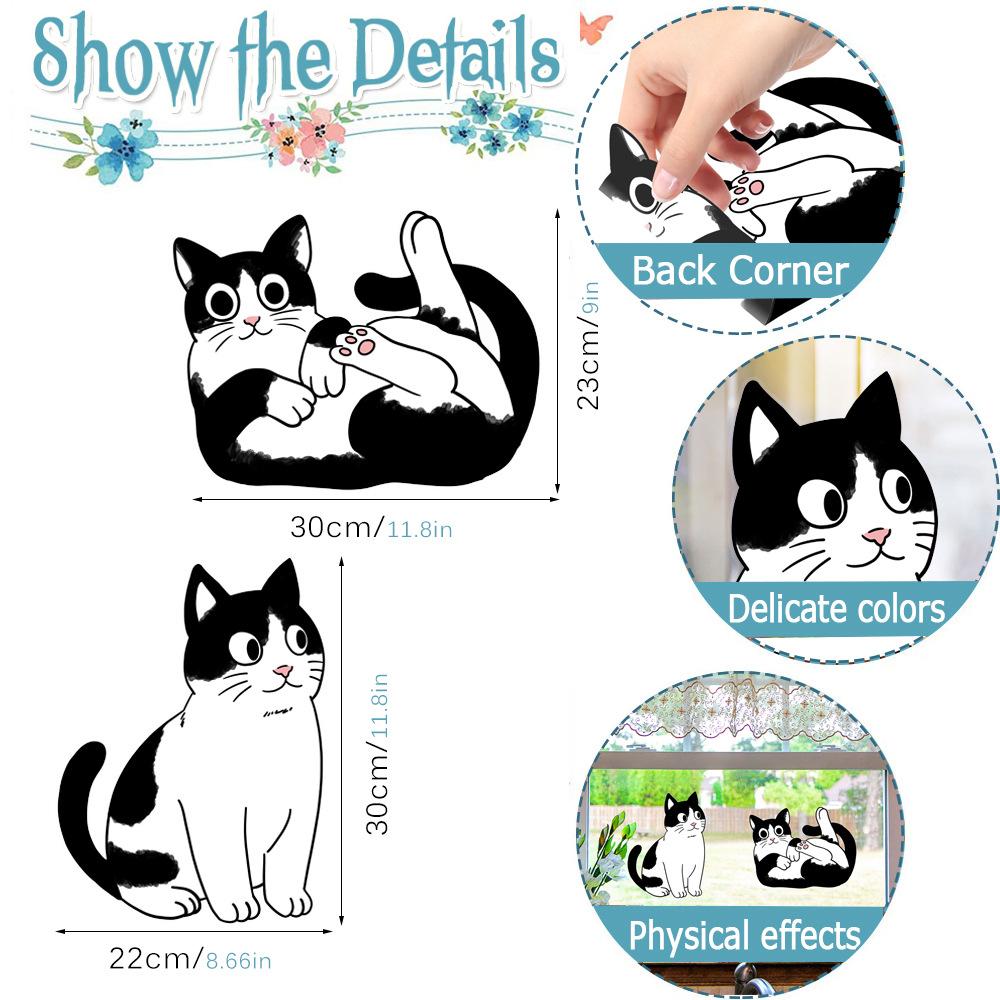 Show the Details

23cm/9in

30cm/11.8in

30cm/11.8in

22cm/8.66in

Back Corner

Delicate colors

Physical effects