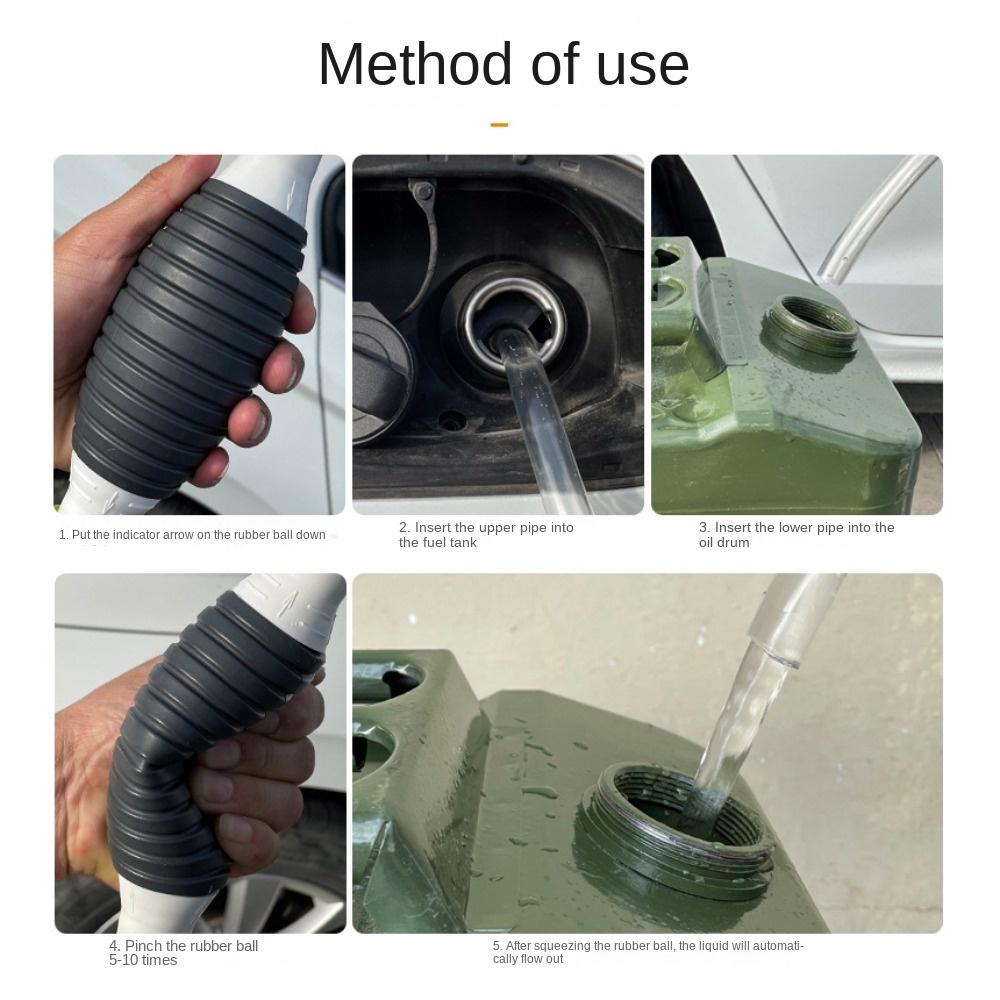 Method of use

1. Put the indicator arrow on the rubber ball down

2. Insert the upper pipe into the fuel tank

3. Insert the lower pipe into the oil drum

4. Pinch the rubber ball 5-10 times

5. After squeezing the rubber ball, the liquid will automatically flow out