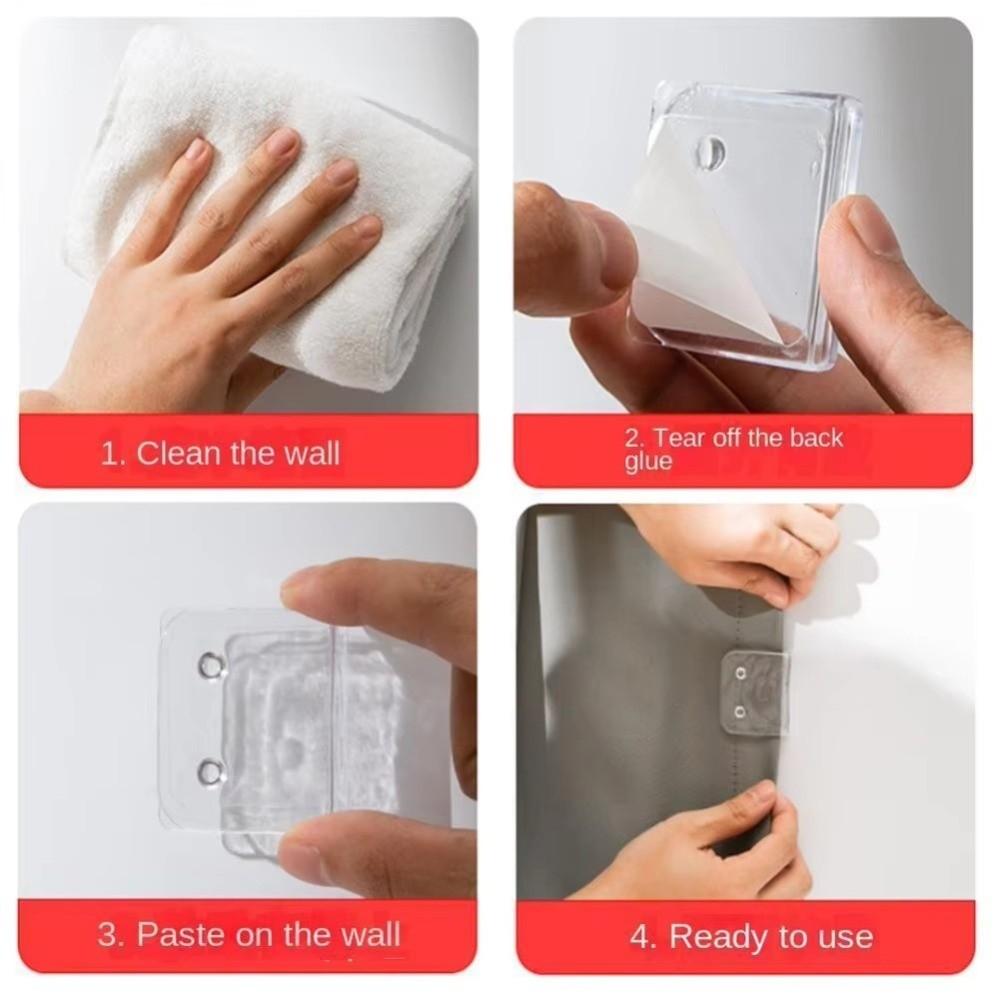 1. Clean the wall

2. Tear off the back glue

3. Paste on the wall

4. Ready to use