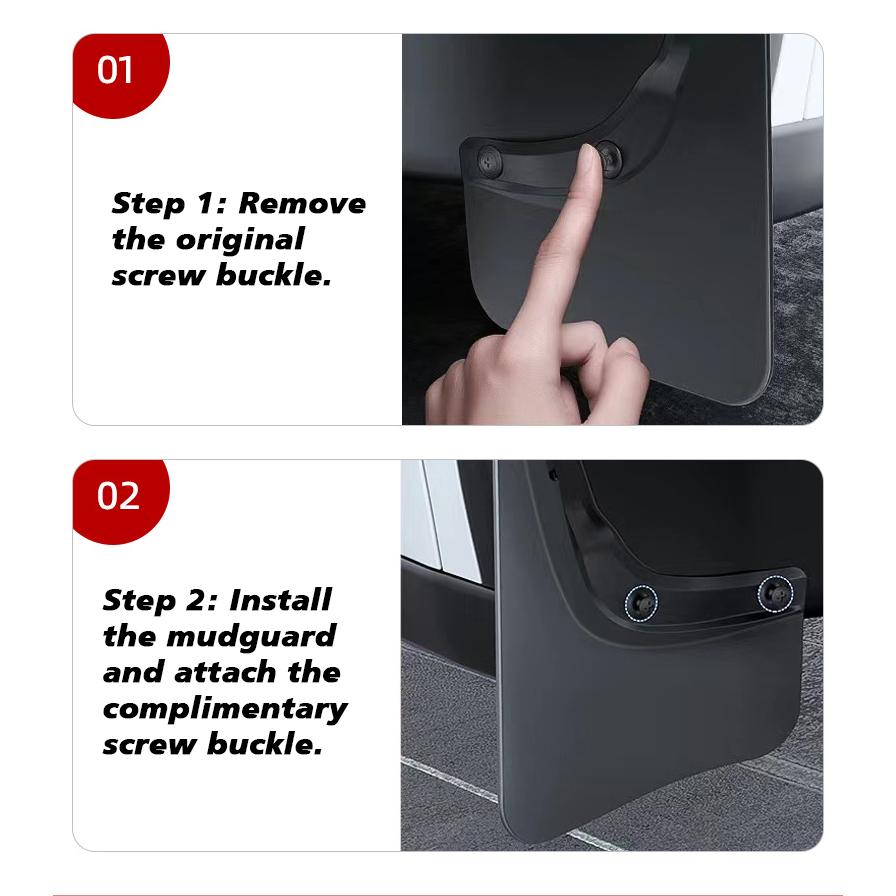 01

Step 1: Remove the original screw buckle.

02

Step 2: Install the mudguard and attach the complimentary screw buckle.