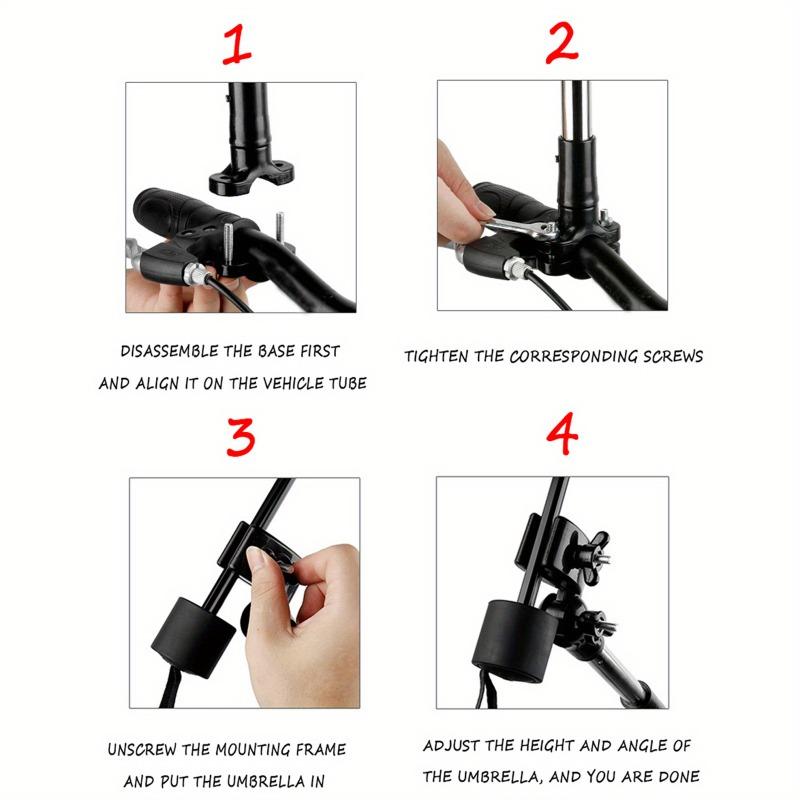 1

DISASSEMBLE THE BASE FIRST
AND ALIGN IT ON THE VEHICLE TUBE

2

TIGHTEN THE CORRESPONDING SCREWS

3

UNSCREW THE MOUNTING FRAME
AND PUT THE UMBRELLA IN

4

ADJUST THE HEIGHT AND ANGLE OF
THE UMBRELLA, AND YOU ARE DONE