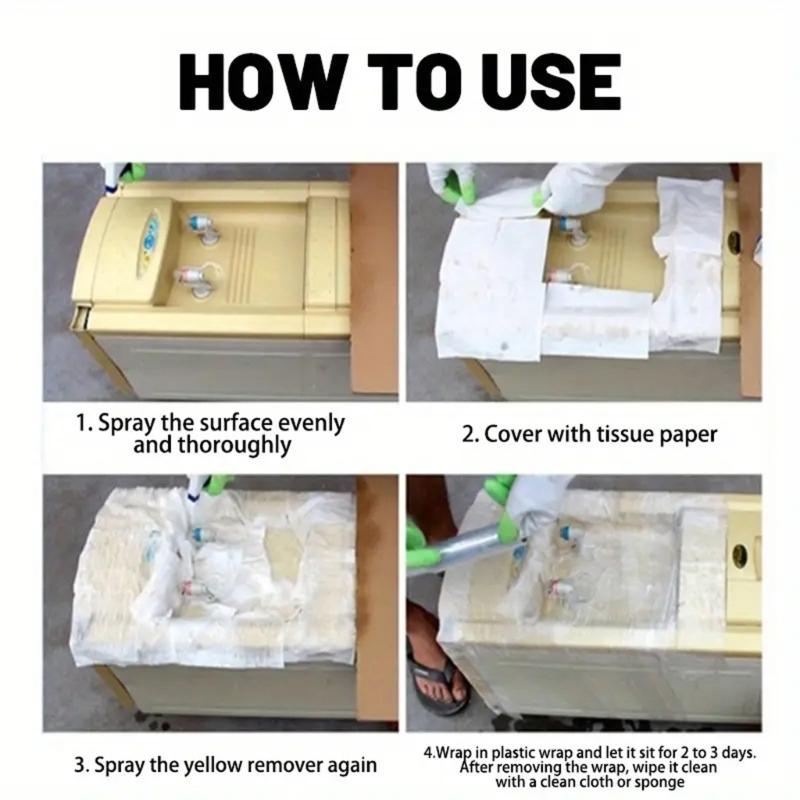 HOW TO USE

1. Spray the surface evenly and thoroughly

2. Cover with tissue paper

3. Spray the yellow remover again

4.Wrap in plastic wrap and let it sit for 2 to 3 days. After removing the wrap, wipe it clean with a clean cloth or sponge