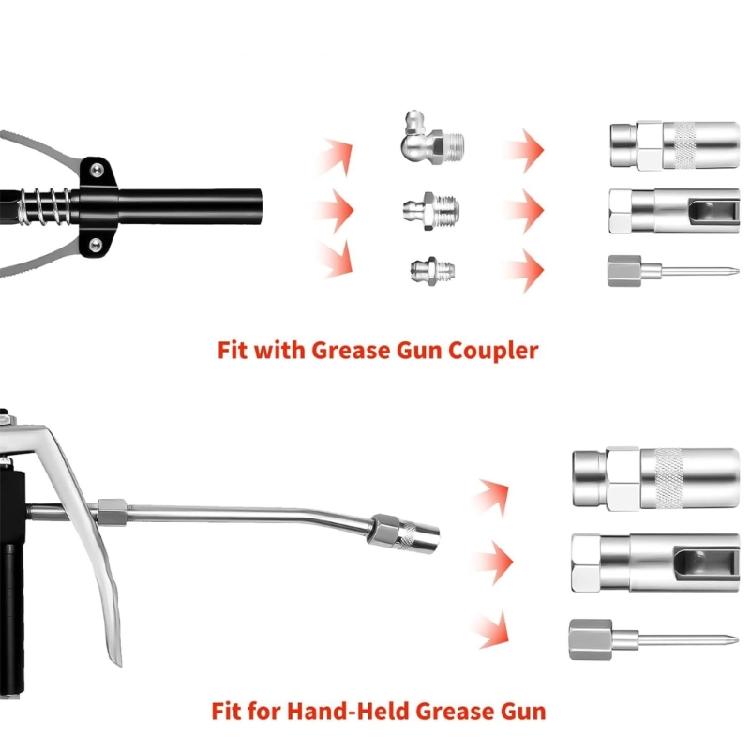 Fit with Grease Gun Coupler

Fit for Hand-Held Grease Gun