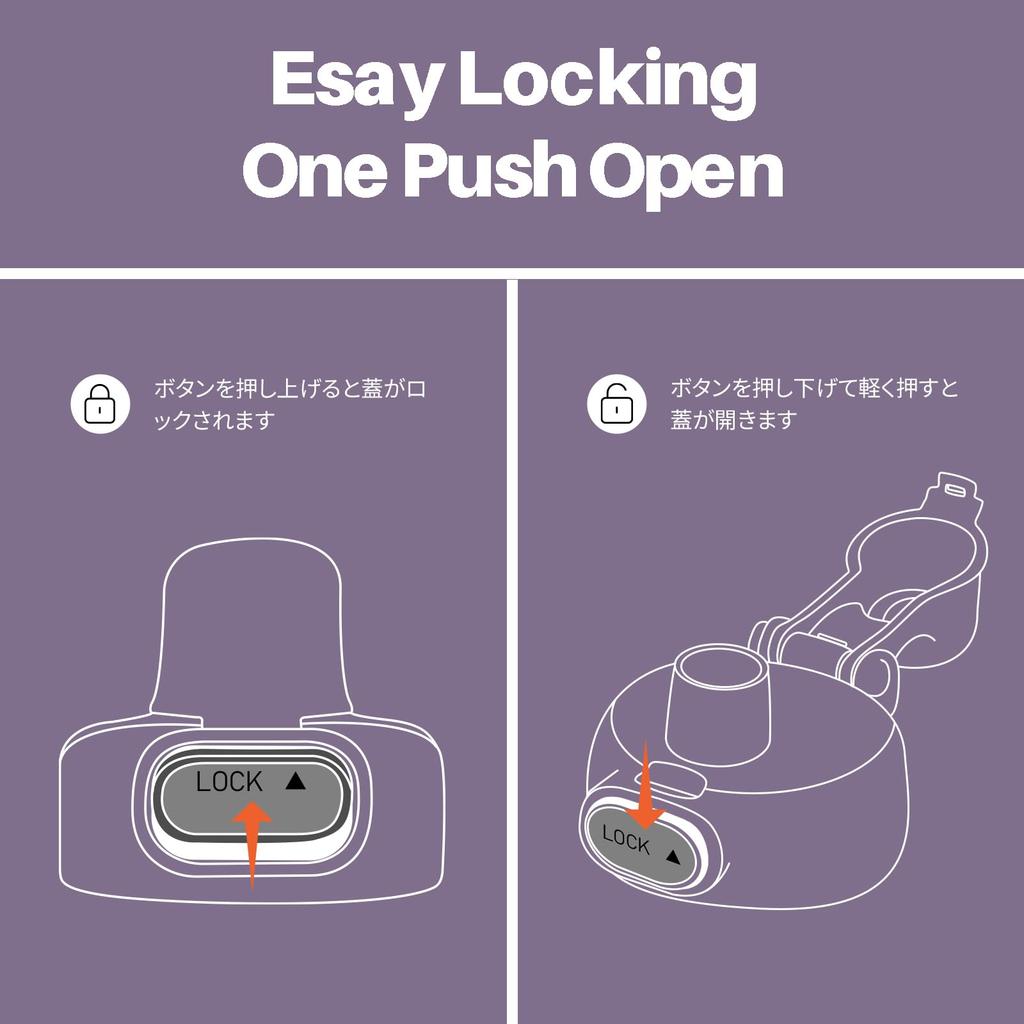 Esay Locking
One Push Open

ボタンを押し上げると蓋がロックされます

LOCK ▲

ボタンを押し下げて軽く押すと蓋が開きます

LOCK ▲